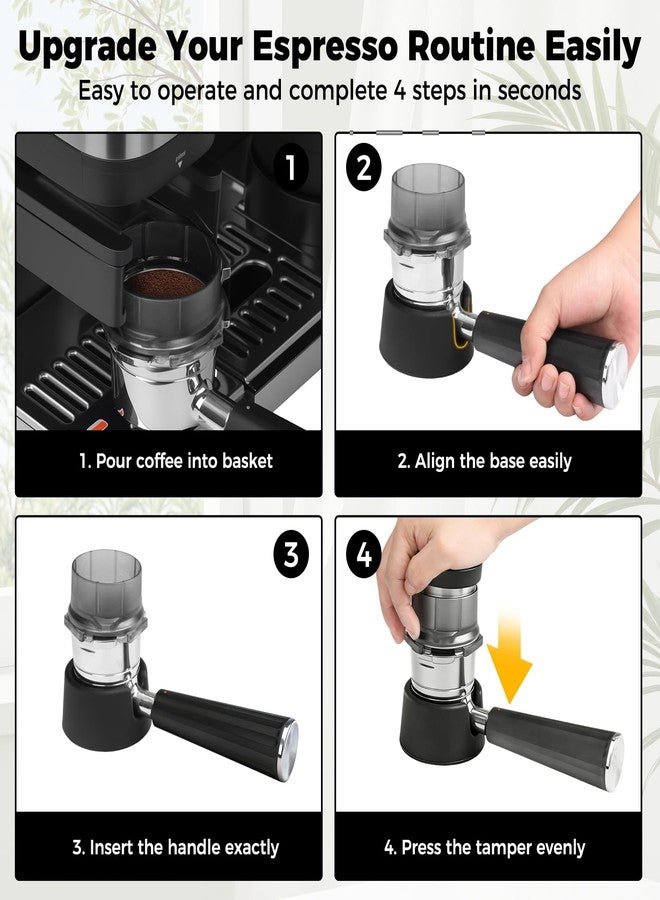 Upgrade Your Espresso Routine Easily

Easy to operate and complete 4 steps in seconds

1

1. Pour coffee into basket

2

2. Align the base easily

3

3. Insert the handle exactly

4

4. Press the tamper evenly