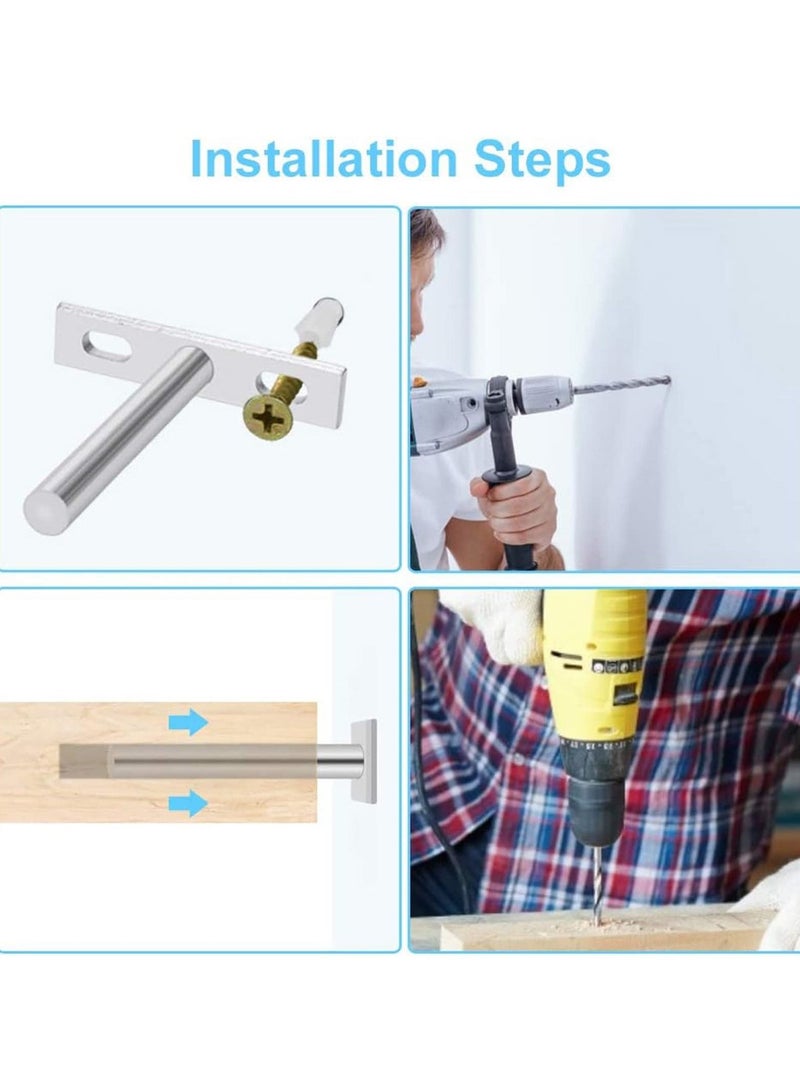 Installation Steps