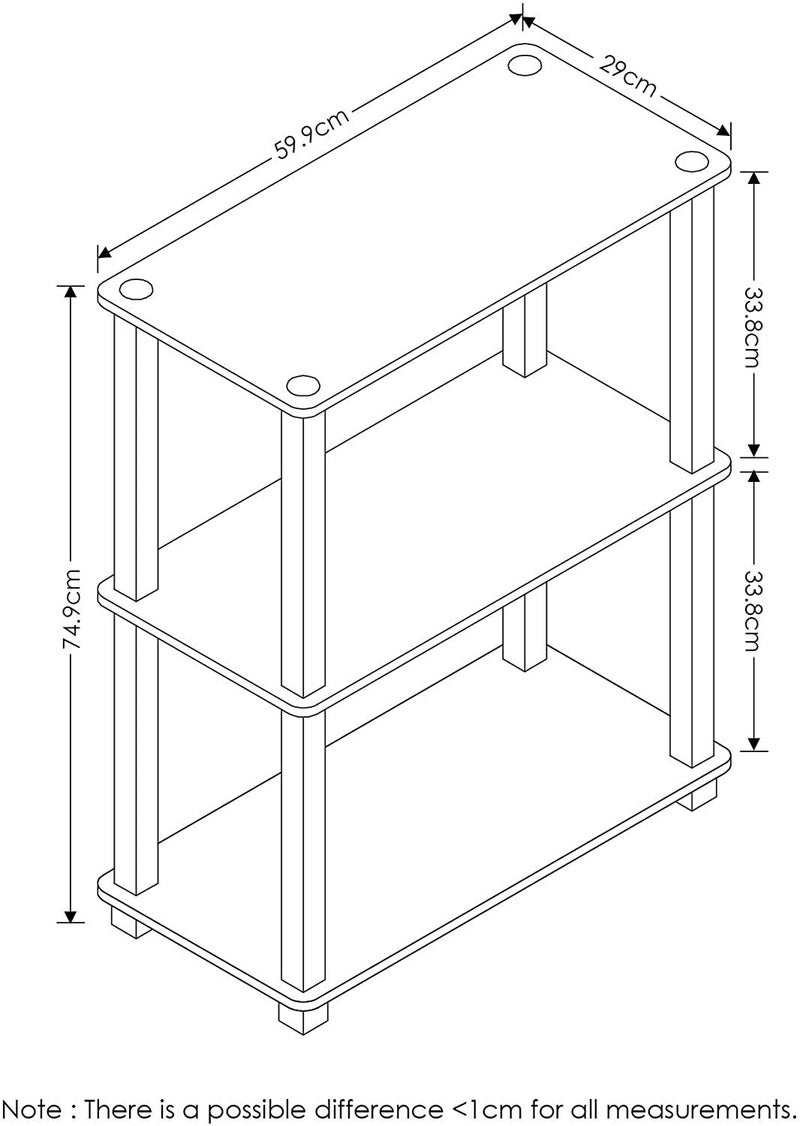 59.9cm
29cm
33.8cm
33.8cm
74.9cm

Note : There is a possible difference <1cm for all measurements.