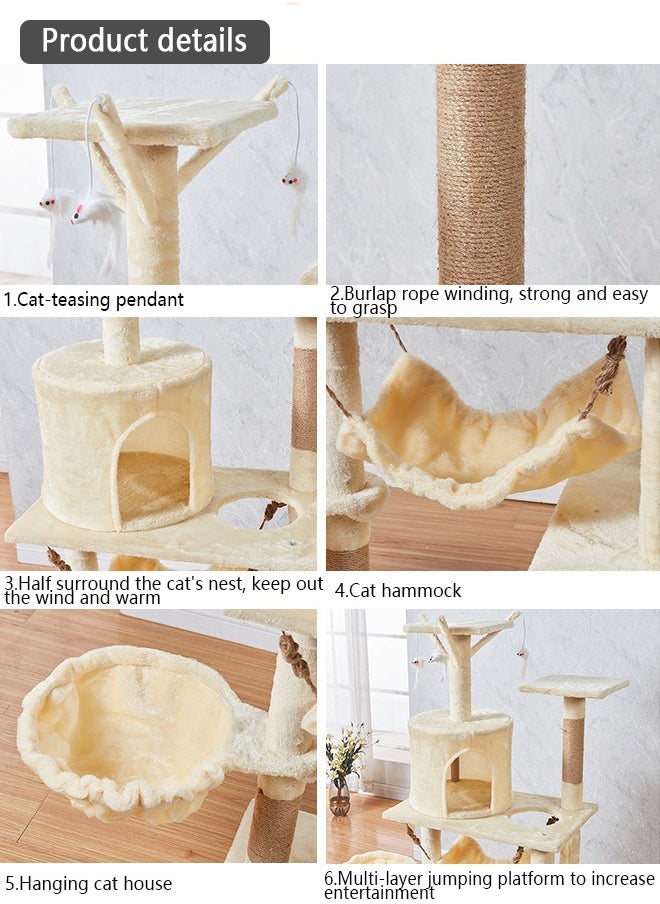 Product details

1.Cat-teasing pendant

2.Burlap rope winding, strong and easy to grasp

3.Half surround the cat's nest, keep out the wind and warm

4.Cat hammock

5.Hanging cat house

6.Multi-layer jumping platform to increase entertainment