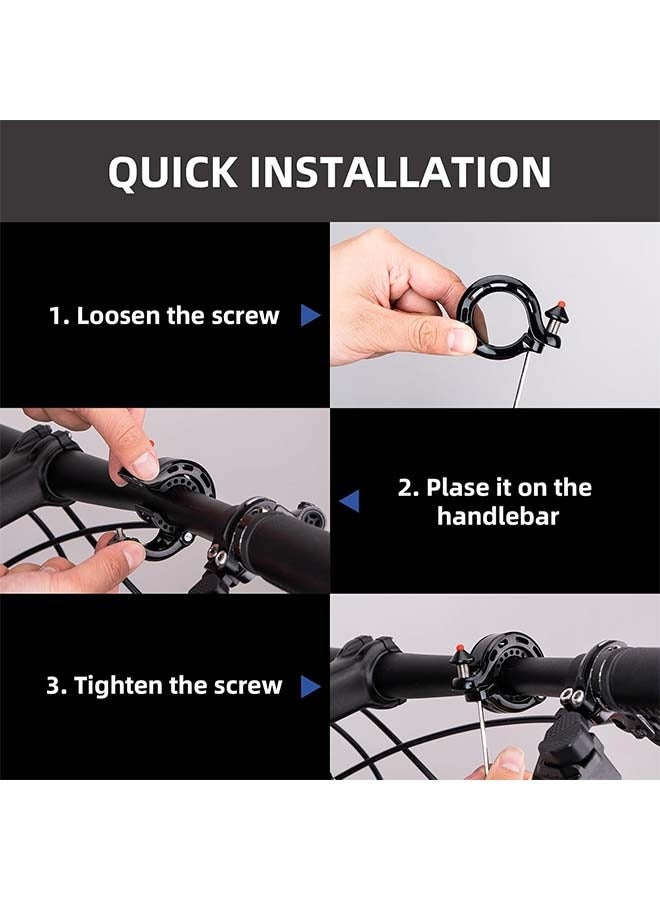 QUICK INSTALLATION

1. Loosen the screw

2. Plase it on the handlebar

3. Tighten the screw