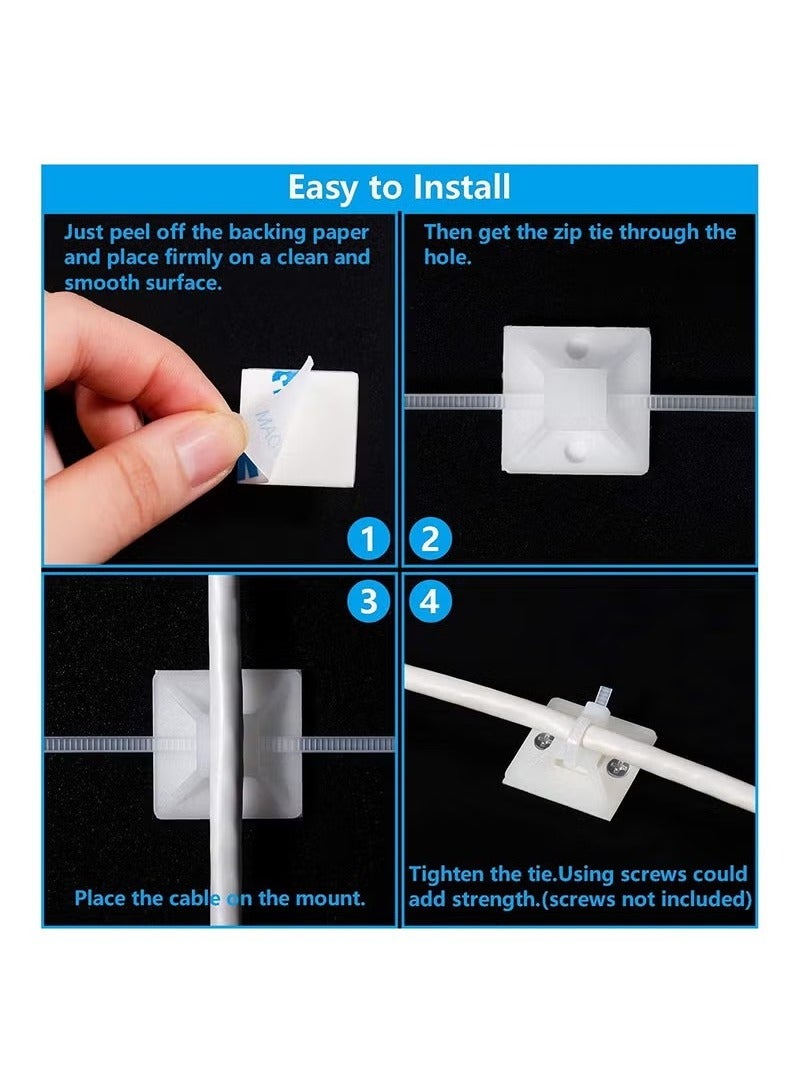 Easy to Install

Just peel off the backing paper and place firmly on a clean and smooth surface.

1

Then get the zip tie through the hole.

2

3

Place the cable on the mount.

4

Tighten the tie.Using screws could add strength.(screws not included)