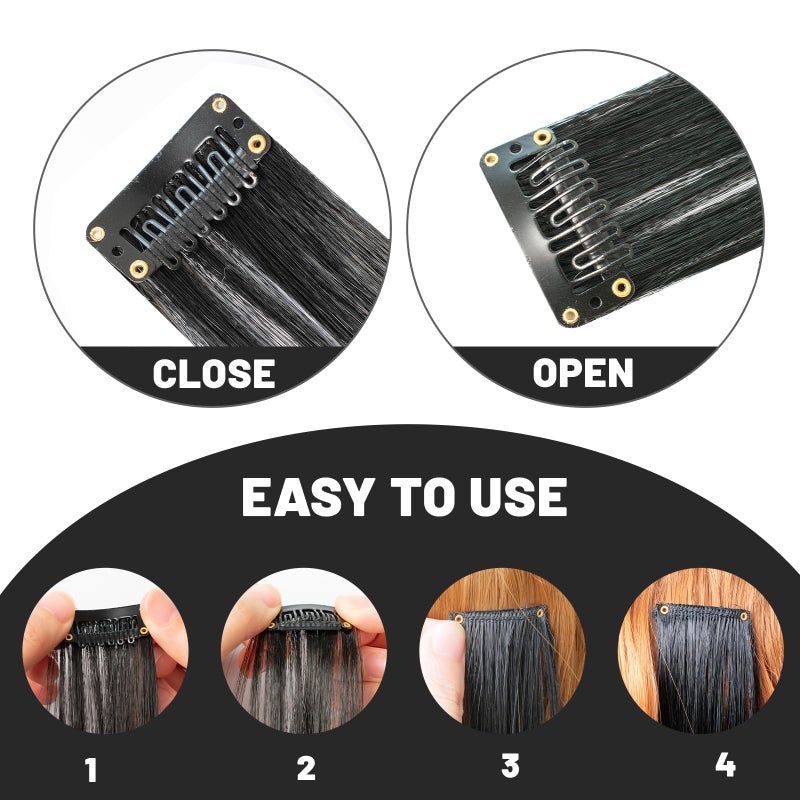 CLOSE

OPEN

EASY TO USE

1

2

3

4