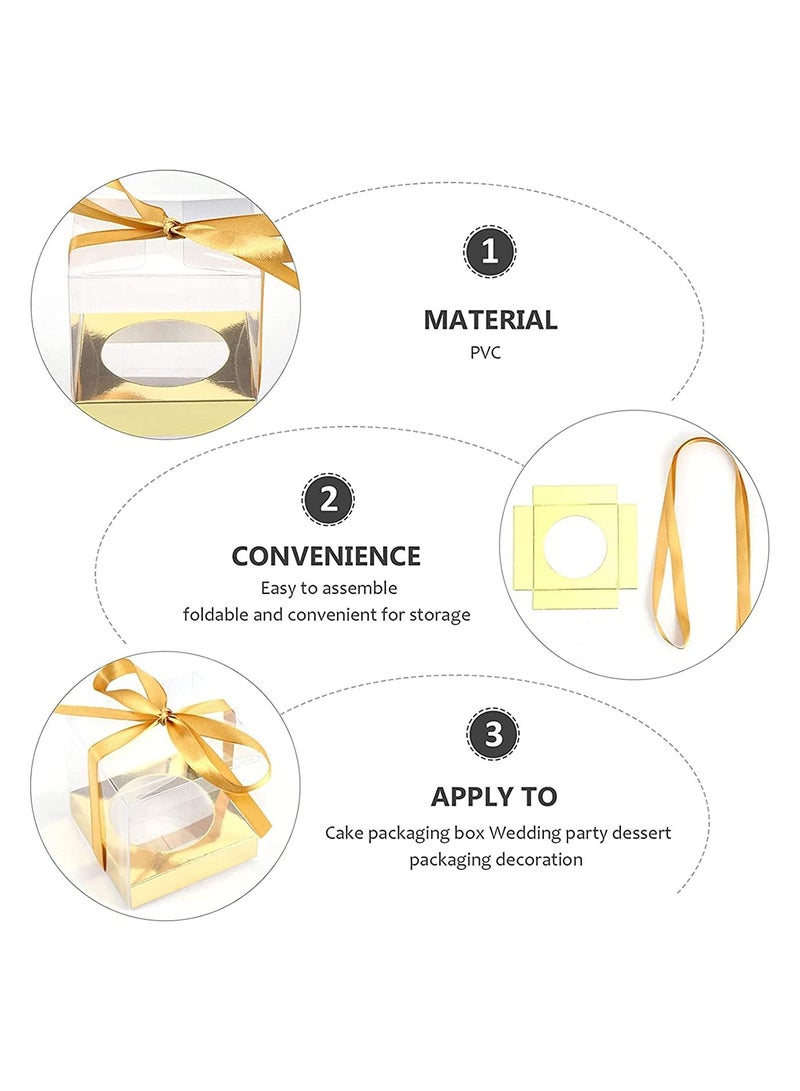 1

MATERIAL
PVC

2

CONVENIENCE
Easy to assemble
foldable and convenient for storage

3

APPLY TO
Cake packaging box Wedding party dessert packaging decoration