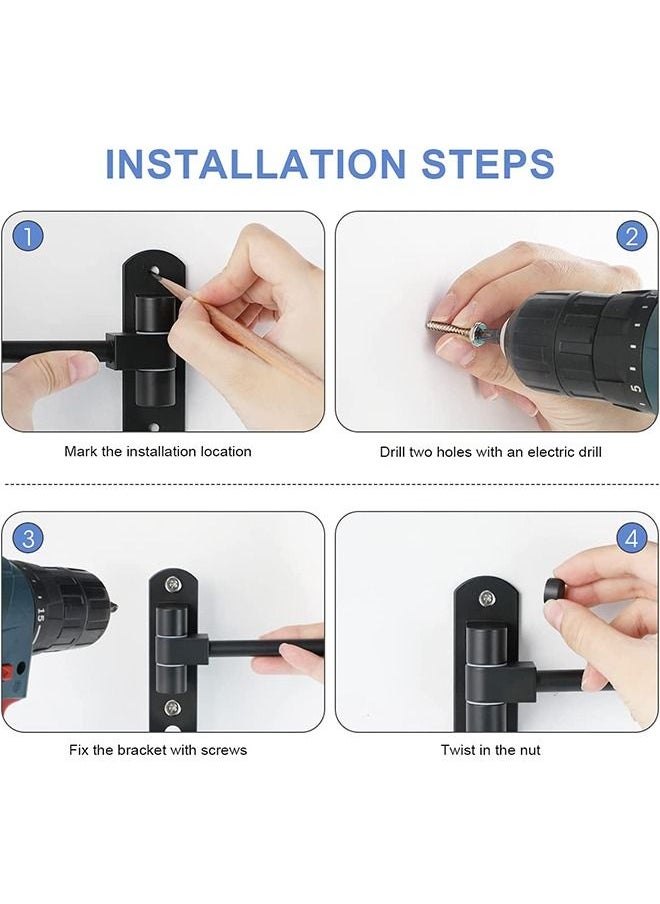 INSTALLATION STEPS

1

Mark the installation location

2

5

Drill two holes with an electric drill

3

15

Fix the bracket with screws

4

Twist in the nut