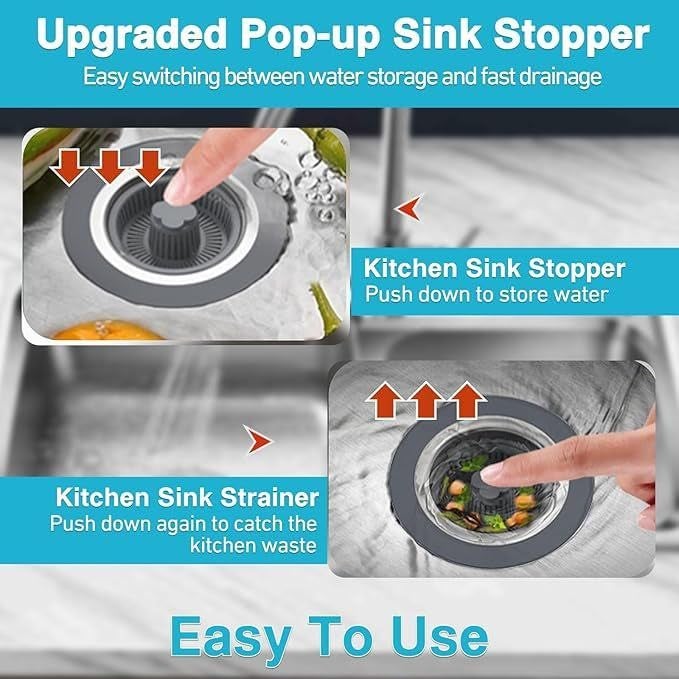 Upgraded Pop-up Sink Stopper
Easy switching between water storage and fast drainage

Kitchen Sink Stopper
Push down to store water

Kitchen Sink Strainer
Push down again to catch the kitchen waste

Easy To Use