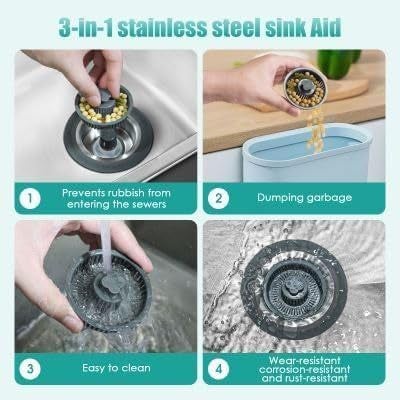 3-in-1 stainless steel sink Aid

1 Prevents rubbish from entering the sewers

2 Dumping garbage

3 Easy to clean

4 Wear-resistant corrosion-resistant and rust-resistant