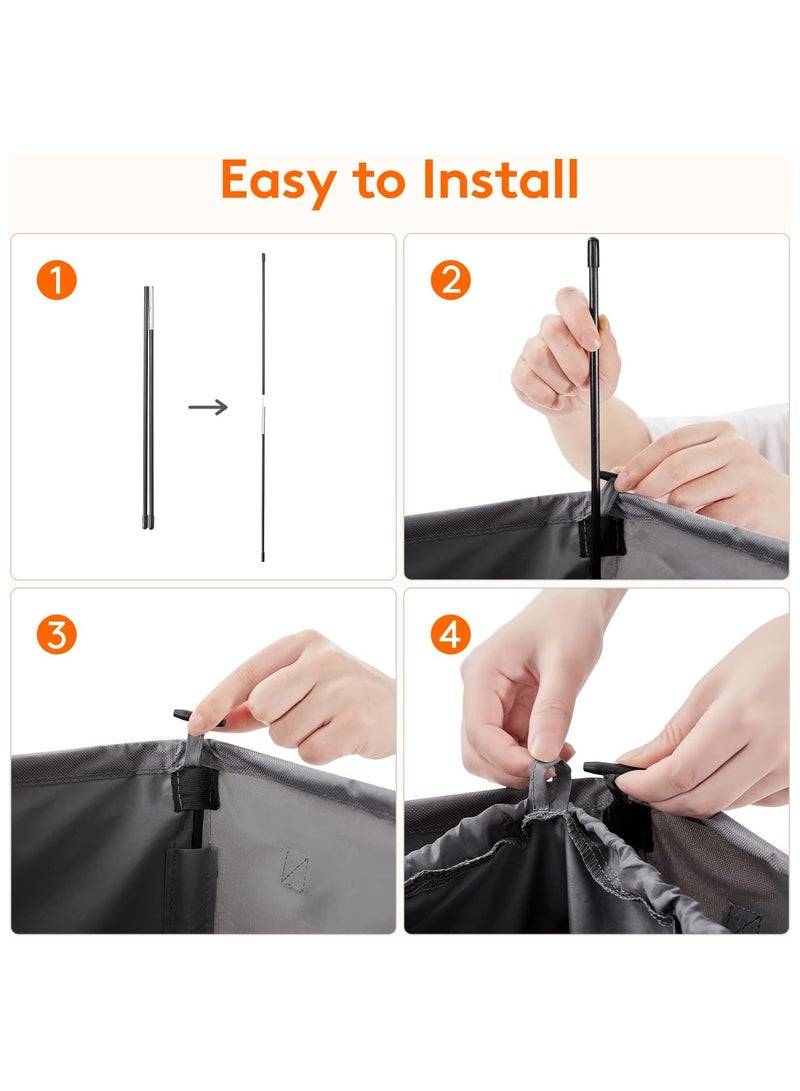 Easy to Install

1

2

3

4