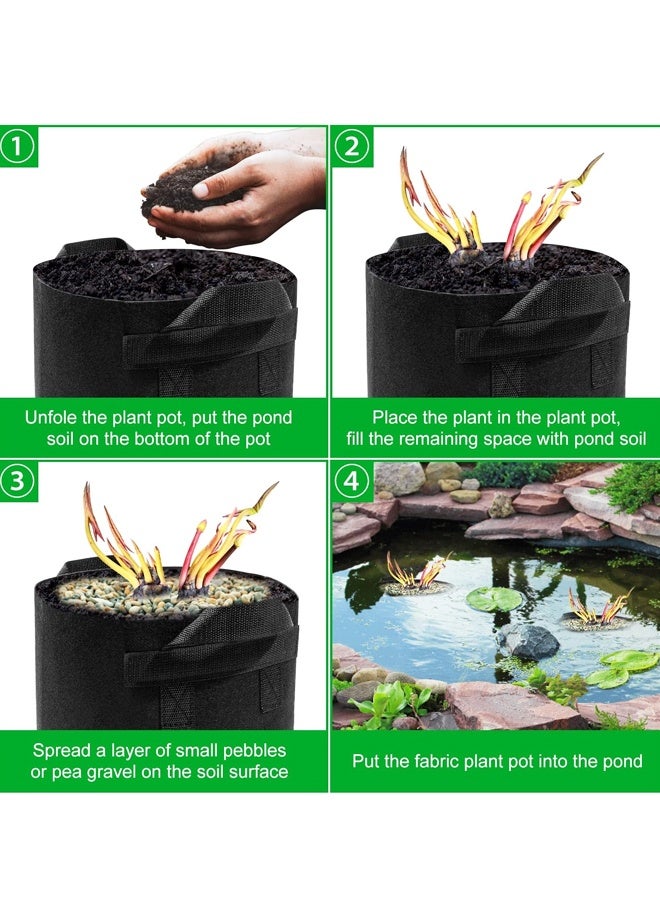 1

Unfole the plant pot, put the pond soil on the bottom of the pot

2

Place the plant in the plant pot, fill the remaining space with pond soil

3

Spread a layer of small pebbles or pea gravel on the soil surface

4

Put the fabric plant pot into the pond