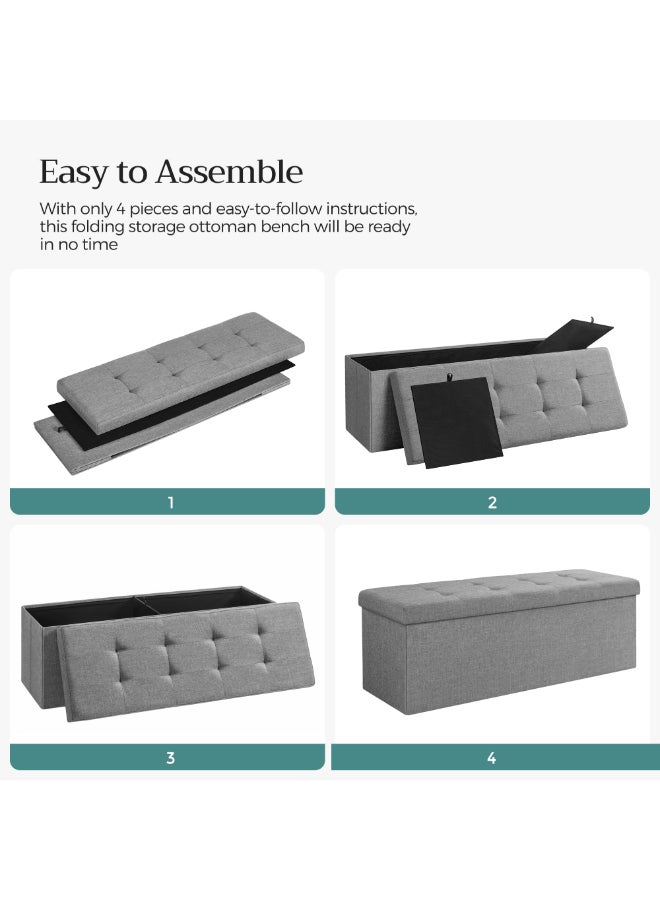 Easy to Assemble

With only 4 pieces and easy-to-follow instructions, this folding storage ottoman bench will be ready in no time

1

2

3

4