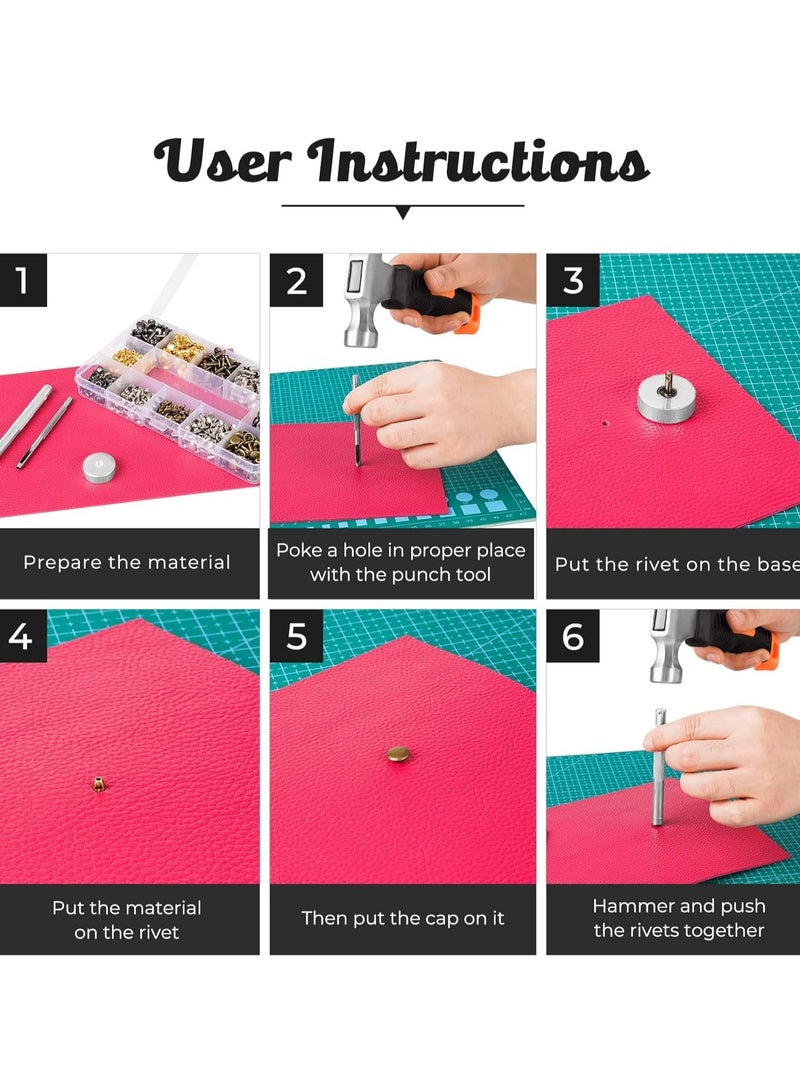 User Instructions

1

Prepare the material

2

Poke a hole in proper place with the punch tool

3

Put the rivet on the base

4

Put the material on the rivet

5

Then put the cap on it

6

Hammer and push the rivets together