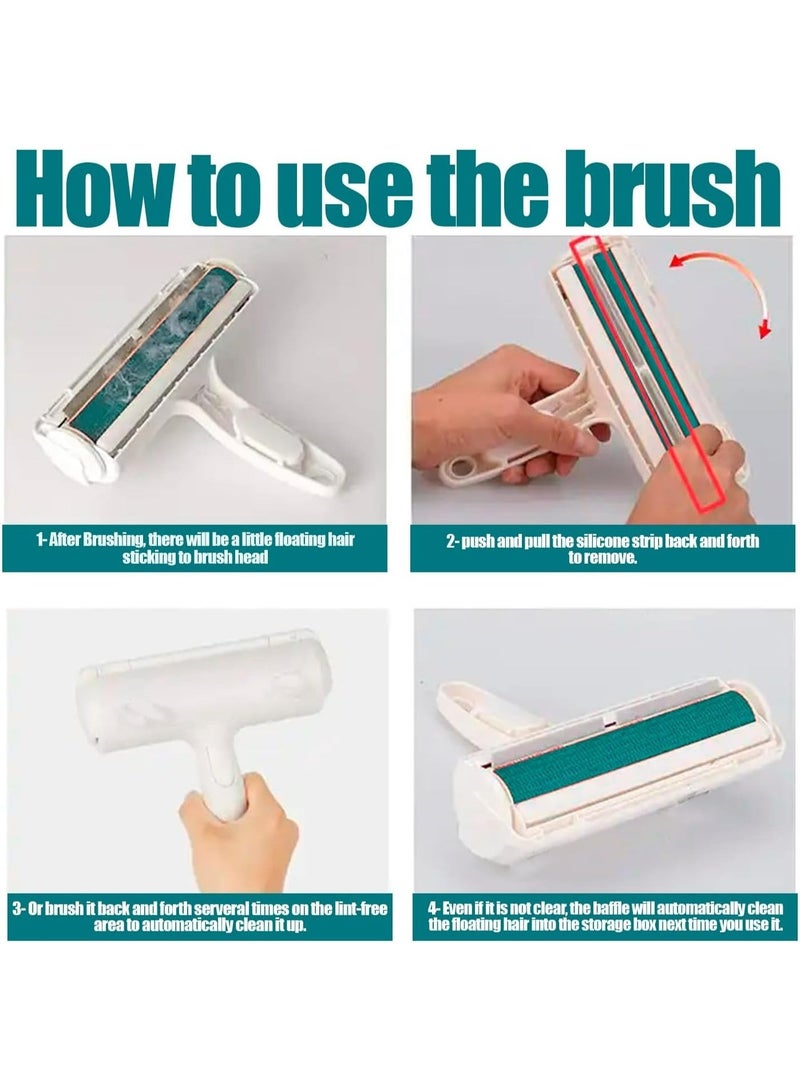 How to use the brush

1- After Brushing, there will be a little floating hair sticking to brush head

2- push and pull the silicone strip back and forth to remove.

3- Or brush it back and forth serveral times on the lint-free area to automatically clean it up.

4- Even if it is not clear, the baffle will automatically clean the floating hair into the storage box next time you use it.