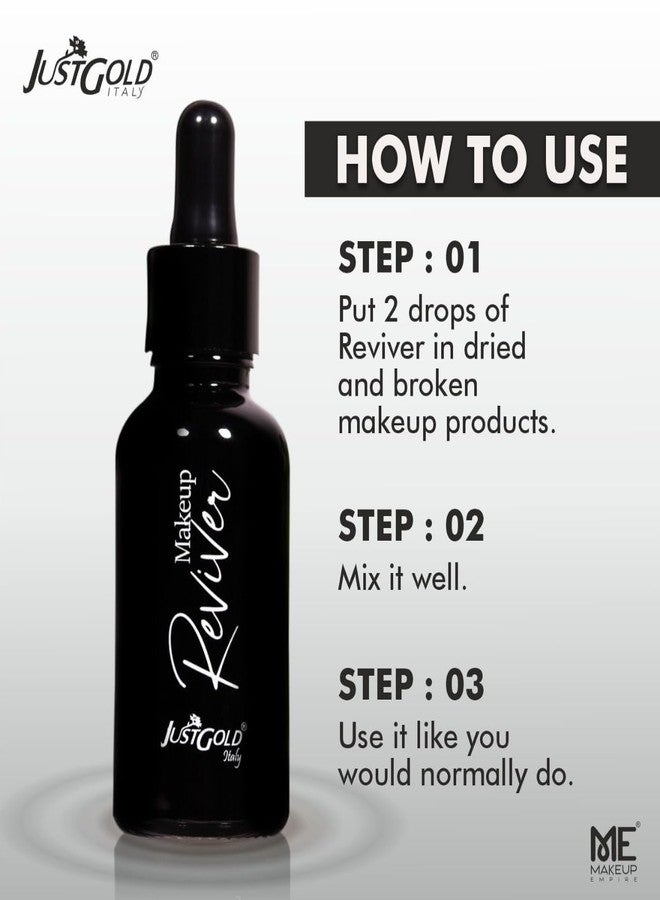 JUSTGOLD®
ITALY

HOW TO USE

STEP : 01
Put 2 drops of Reviver in dried and broken makeup products.

STEP : 02
Mix it well.

STEP : 03
Use it like you would normally do.

Makeup
Reviver

JUSTGOLD®
Italy

ME®
MAKEUP
EMPIRE