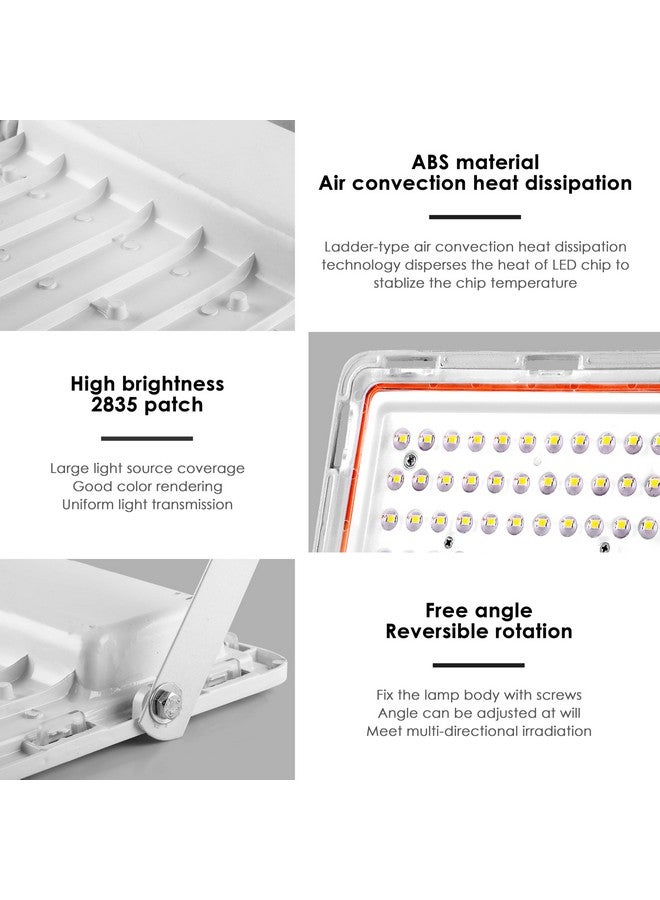 ABS material
Air convection heat dissipation

Ladder-type air convection heat dissipation technology disperses the heat of LED chip to stablize the chip temperature

High brightness
2835 patch

Large light source coverage
Good color rendering
Uniform light transmission

Free angle
Reversible rotation

Fix the lamp body with screws
Angle can be adjusted at will
Meet multi-directional irradiation