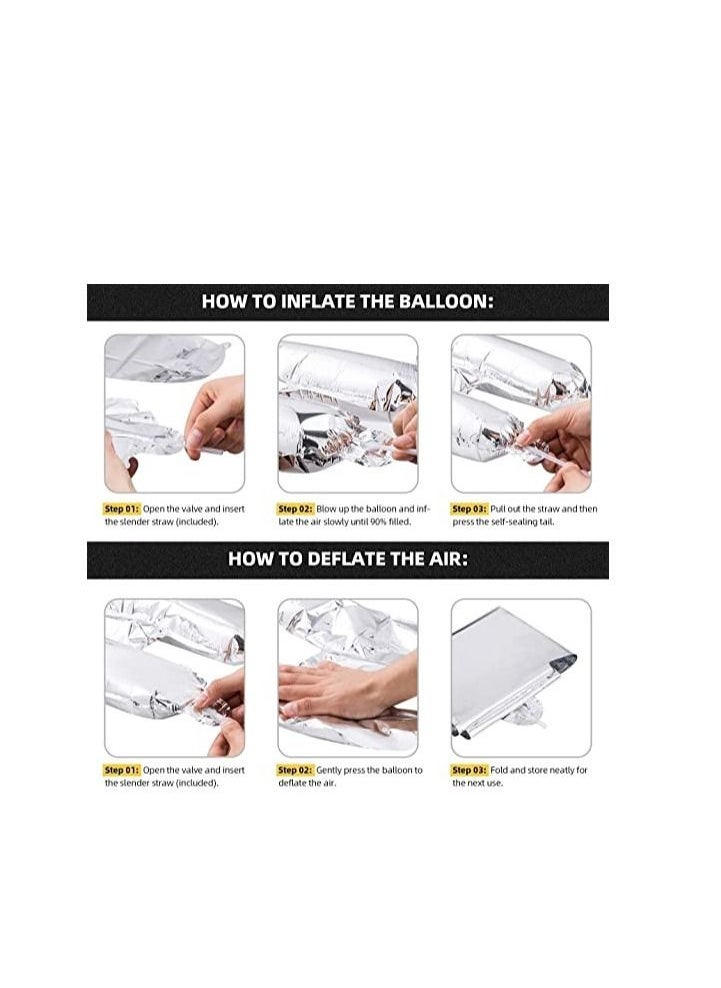 HOW TO INFLATE THE BALLOON:

Step 01: Open the valve and insert the slender straw (included).

Step 02: Blow up the balloon and inflate the air slowly until 90% filled.

Step 03: Pull out the straw and then press the self-sealing tail.

HOW TO DEFLATE THE AIR:

Step 01: Open the valve and insert the slender straw (included).

Step 02: Gently press the balloon to deflate the air.

Step 03: Fold and store neatly for the next use.