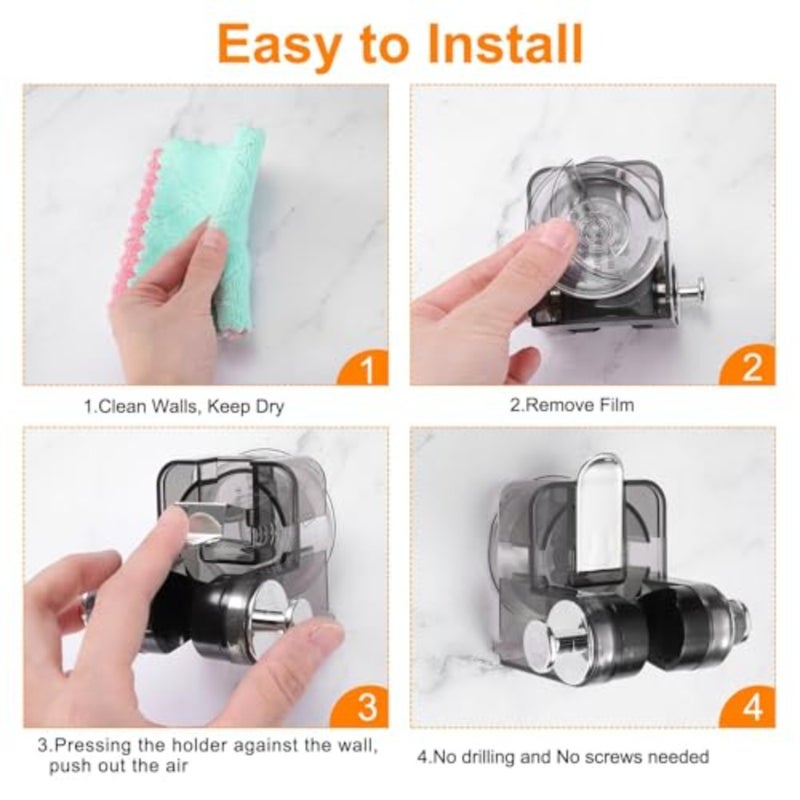 Easy to Install

1

1.Clean Walls, Keep Dry

2

2.Remove Film

3

3.Pressing the holder against the wall, push out the air

4

4.No drilling and No screws needed