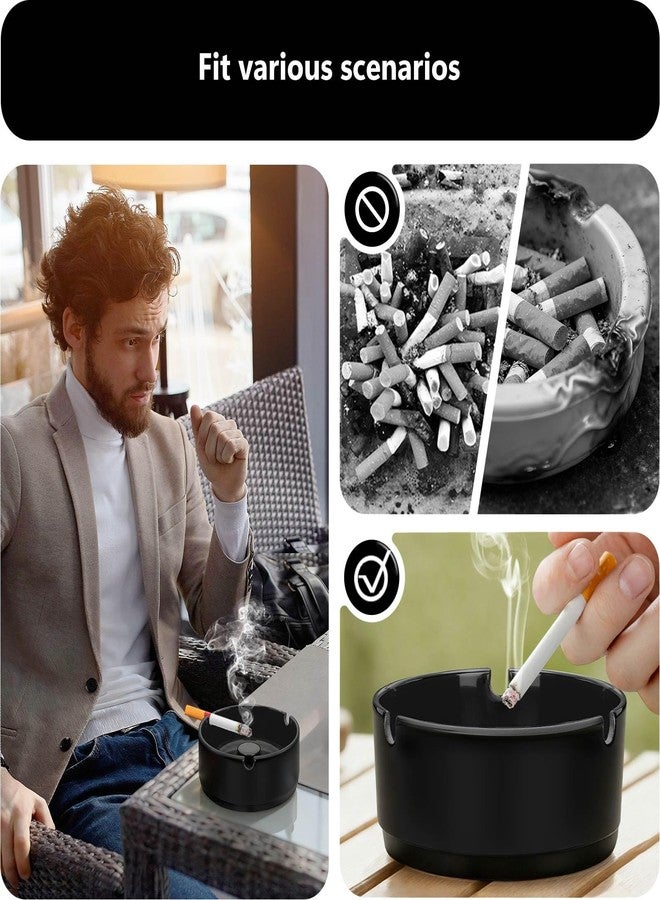 Fit various scenarios