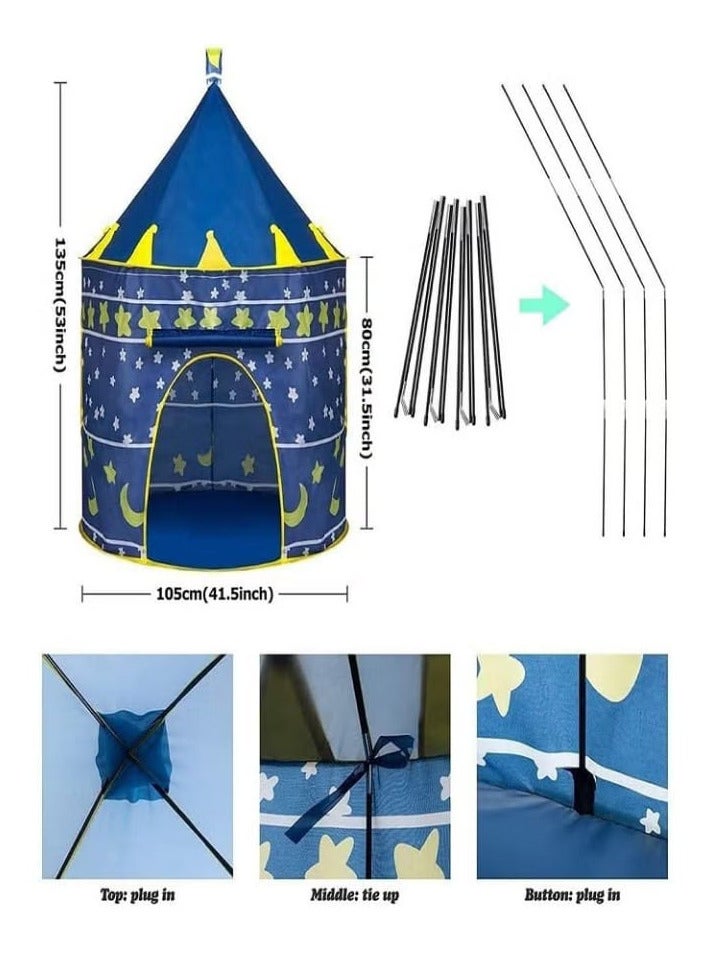 135cm(53inch)

80cm(31.5inch)

105cm(41.5inch)

Top: plug in

Middle: tie up

Button: plug in