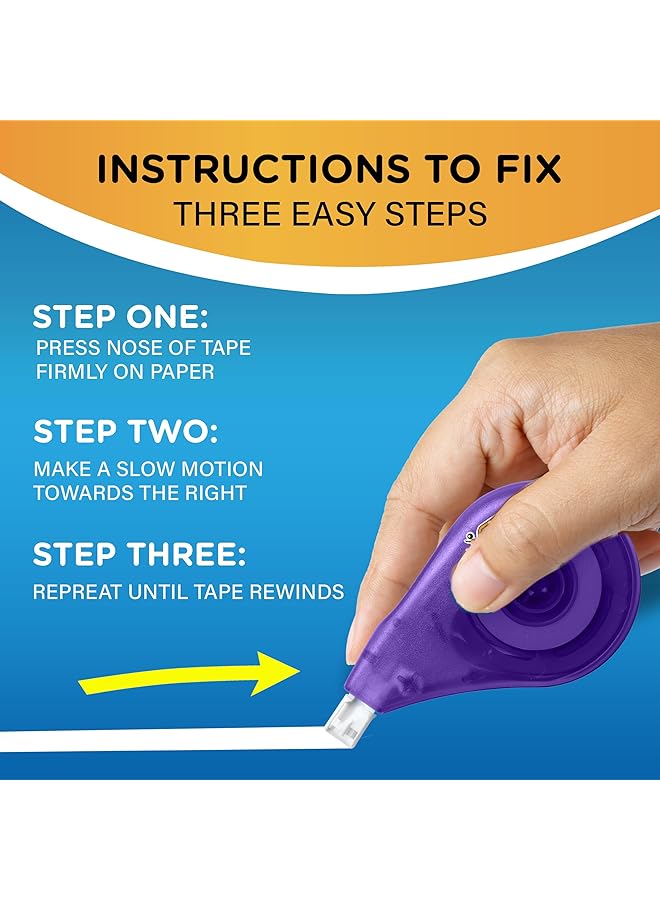 INSTRUCTIONS TO FIX
THREE EASY STEPS

STEP ONE:
PRESS NOSE OF TAPE FIRMLY ON PAPER

STEP TWO:
MAKE A SLOW MOTION TOWARDS THE RIGHT

STEP THREE:
REPREAT UNTIL TAPE REWINDS