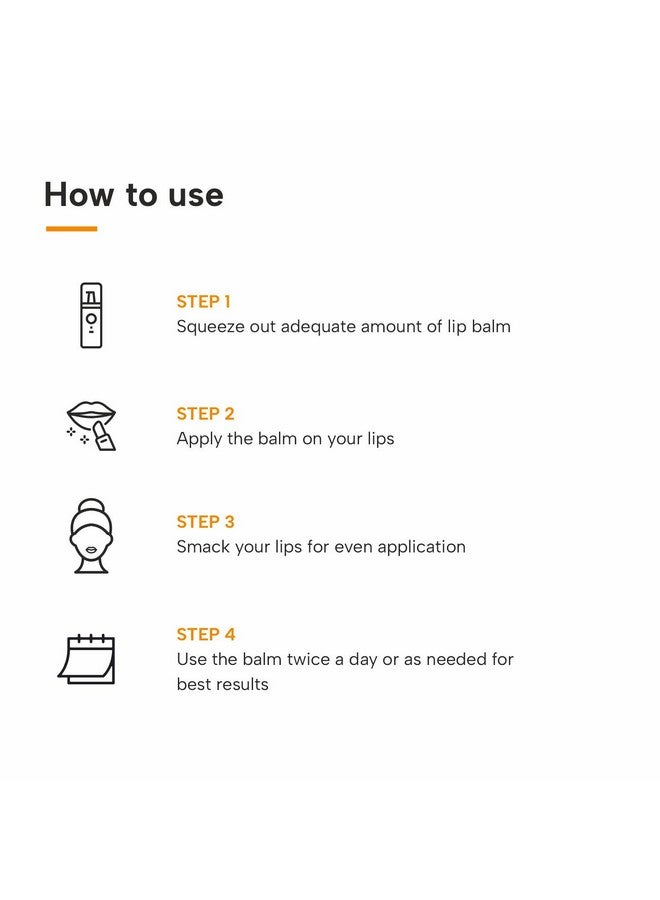 How to use

STEP 1
Squeeze out adequate amount of lip balm

STEP 2
Apply the balm on your lips

STEP 3
Smack your lips for even application

STEP 4
Use the balm twice a day or as needed for best results