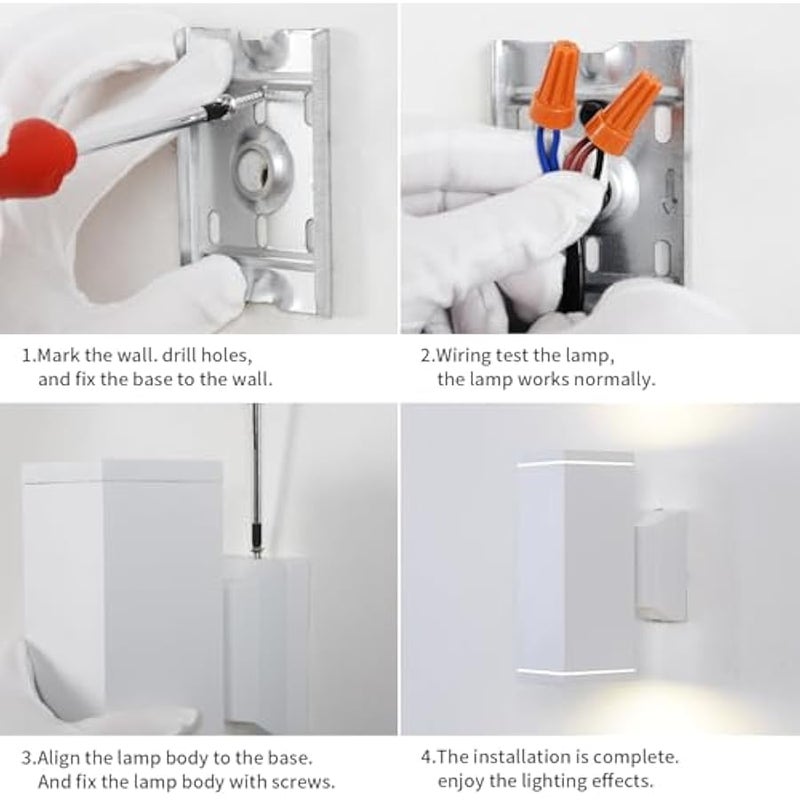 1.Mark the wall. drill holes, and fix the base to the wall.

2.Wiring test the lamp, the lamp works normally.

3.Align the lamp body to the base. And fix the lamp body with screws.

4.The installation is complete. enjoy the lighting effects.