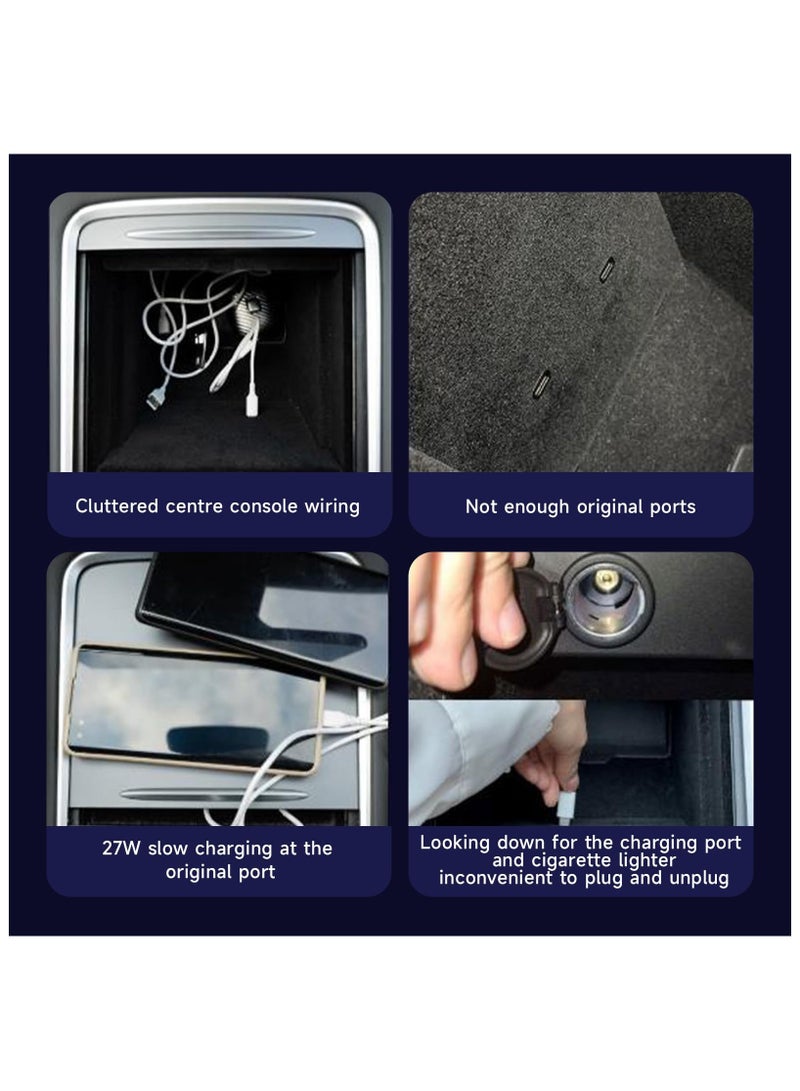 Cluttered centre console wiring

Not enough original ports

27W slow charging at the original port

Looking down for the charging port and cigarette lighter inconvenient to plug and unplug