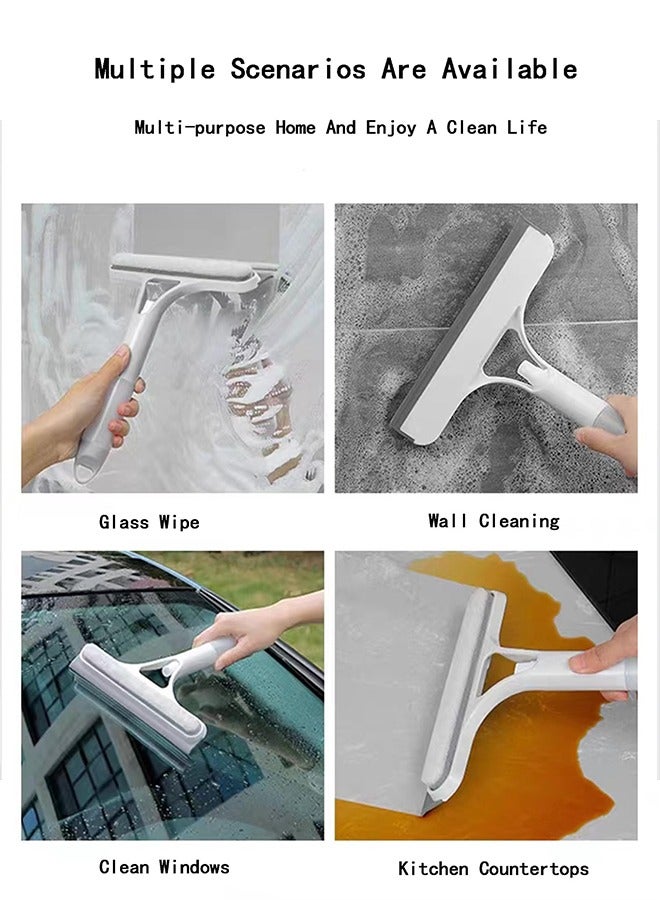 Multiple Scenarios Are Available

Multi-purpose Home And Enjoy A Clean Life

Glass Wipe

Wall Cleaning

Clean Windows

Kitchen Countertops