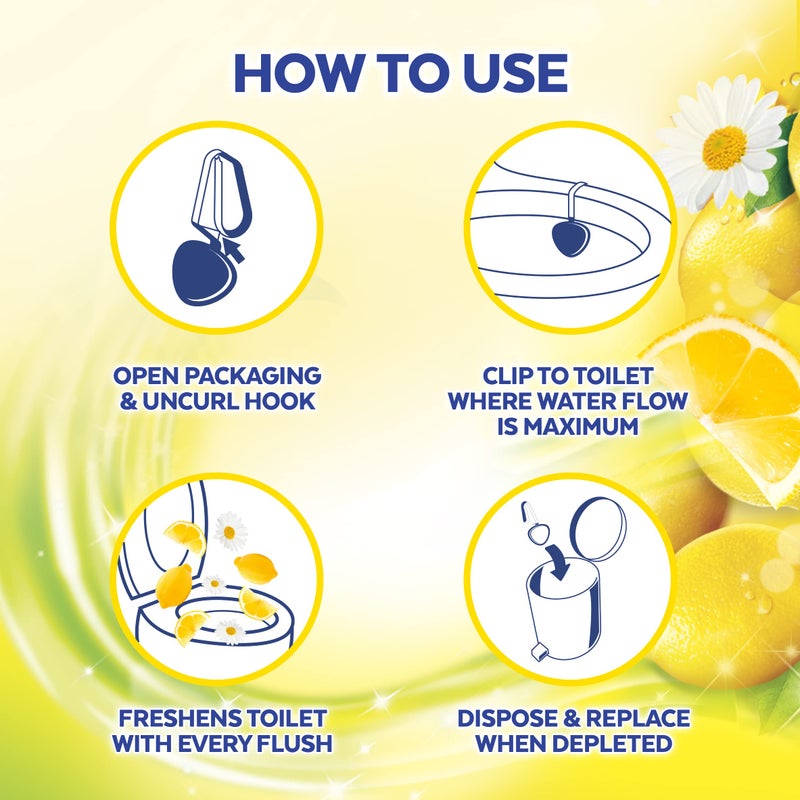 HOW TO USE

OPEN PACKAGING & UNCURL HOOK

CLIP TO TOILET WHERE WATER FLOW IS MAXIMUM

FRESHENS TOILET WITH EVERY FLUSH

DISPOSE & REPLACE WHEN DEPLETED