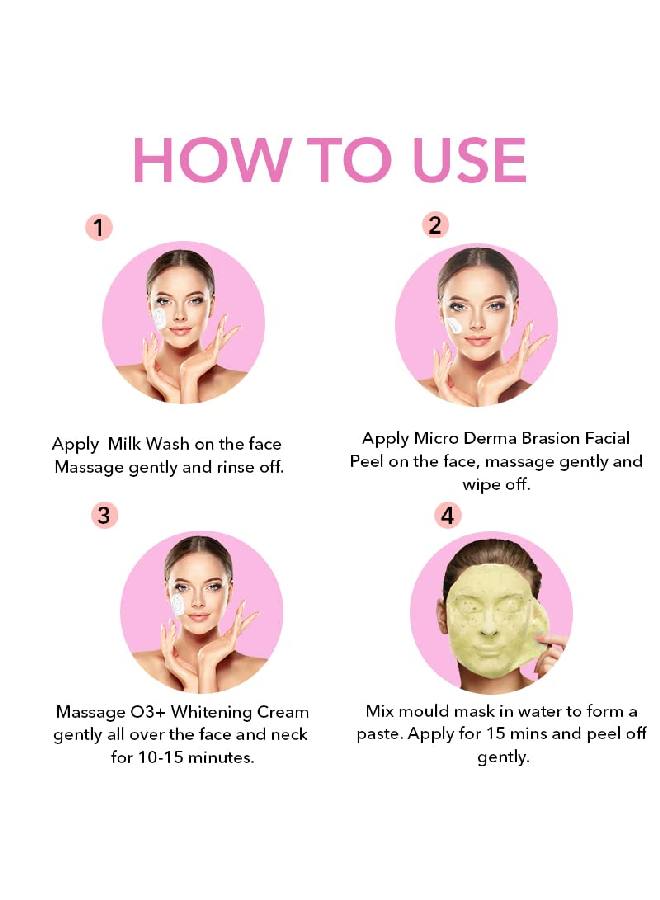 HOW TO USE

1

Apply Milk Wash on the face Massage gently and rinse off.

2

Apply Micro Derma Brasion Facial Peel on the face, massage gently and wipe off.

3

Massage O3+ Whitening Cream gently all over the face and neck for 10-15 minutes.

4

Mix mould mask in water to form a paste. Apply for 15 mins and peel off gently.