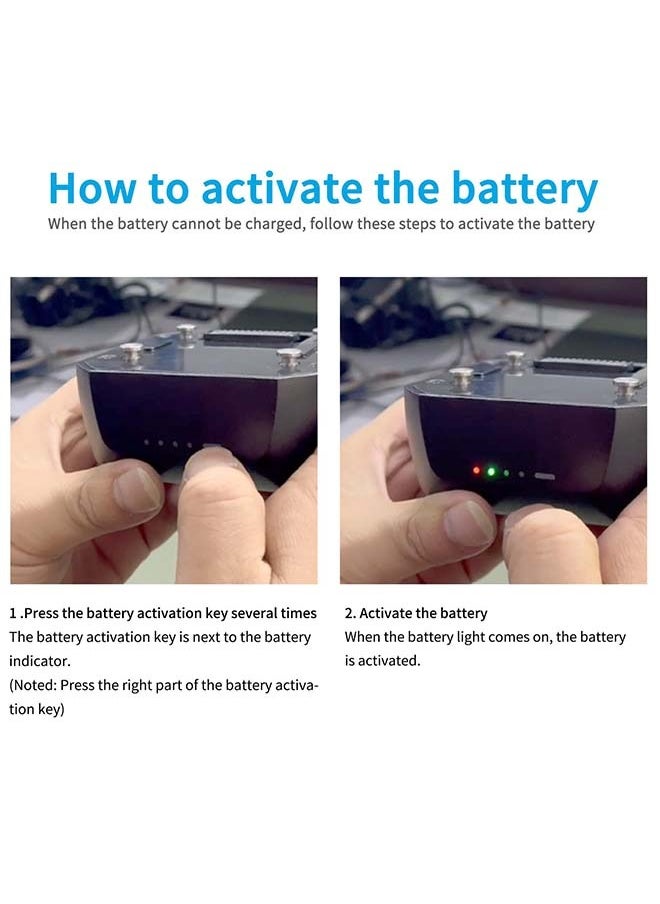 How to activate the battery
When the battery cannot be charged, follow these steps to activate the battery

1 .Press the battery activation key several times
The battery activation key is next to the battery indicator.
(Noted: Press the right part of the battery activation key)

2. Activate the battery
When the battery light comes on, the battery is activated.