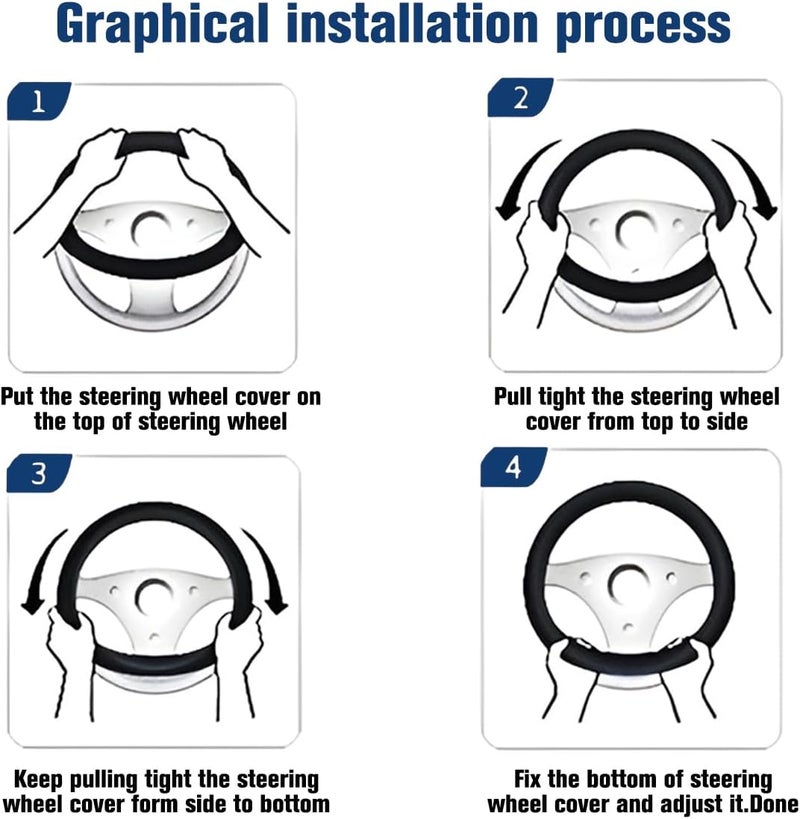 Graphical installation process

1

Put the steering wheel cover on the top of steering wheel

2

Pull tight the steering wheel cover from top to side

3

Keep pulling tight the steering wheel cover form side to bottom

4

Fix the bottom of steering wheel cover and adjust it.Done