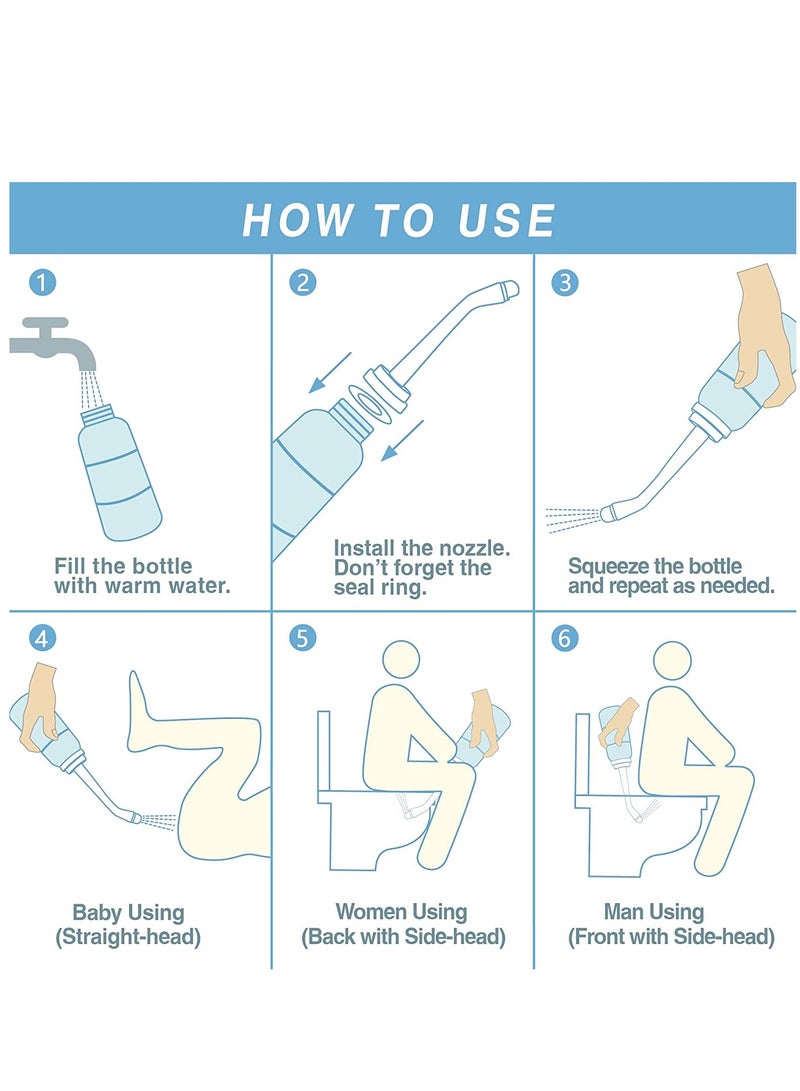 HOW TO USE

1

Fill the bottle with warm water.

2

Install the nozzle. Don't forget the seal ring.

3

Squeeze the bottle and repeat as needed.

4

Baby Using (Straight-head)

5

Women Using (Back with Side-head)

6

Man Using (Front with Side-head)