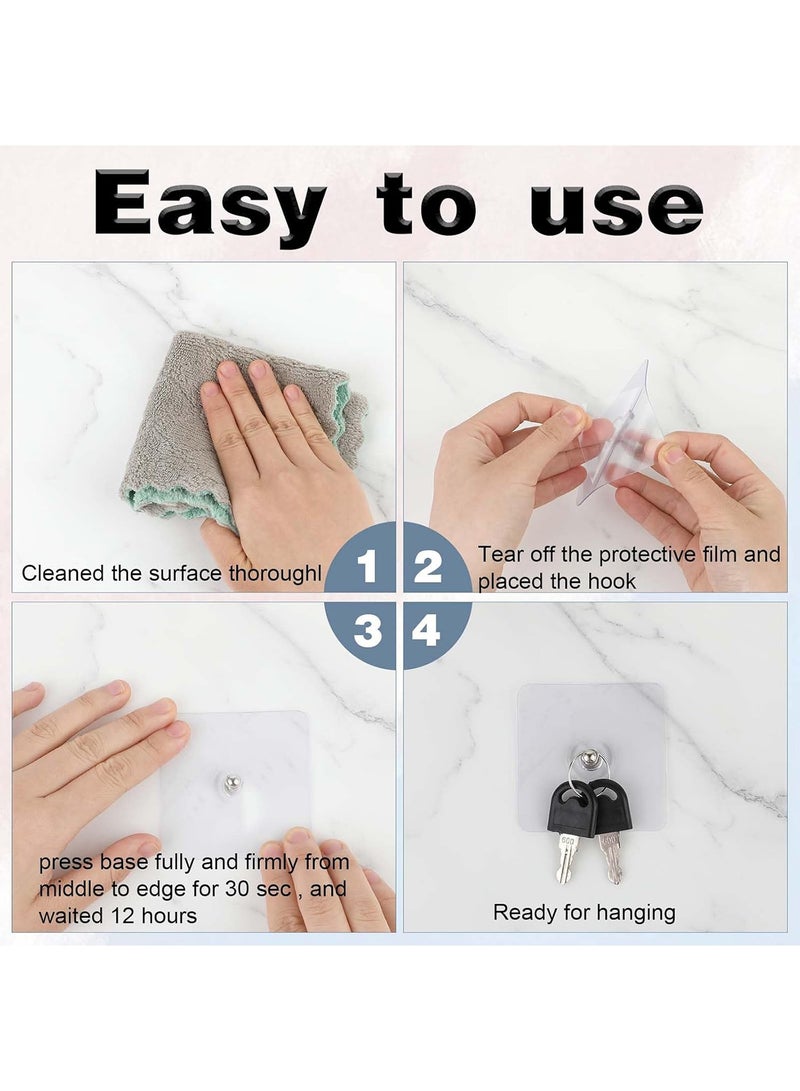 Easy to use

Cleaned the surface thoroughl

1

2

Tear off the protective film and placed the hook

3

4

press base fully and firmly from middle to edge for 30 sec , and waited 12 hours

Ready for hanging