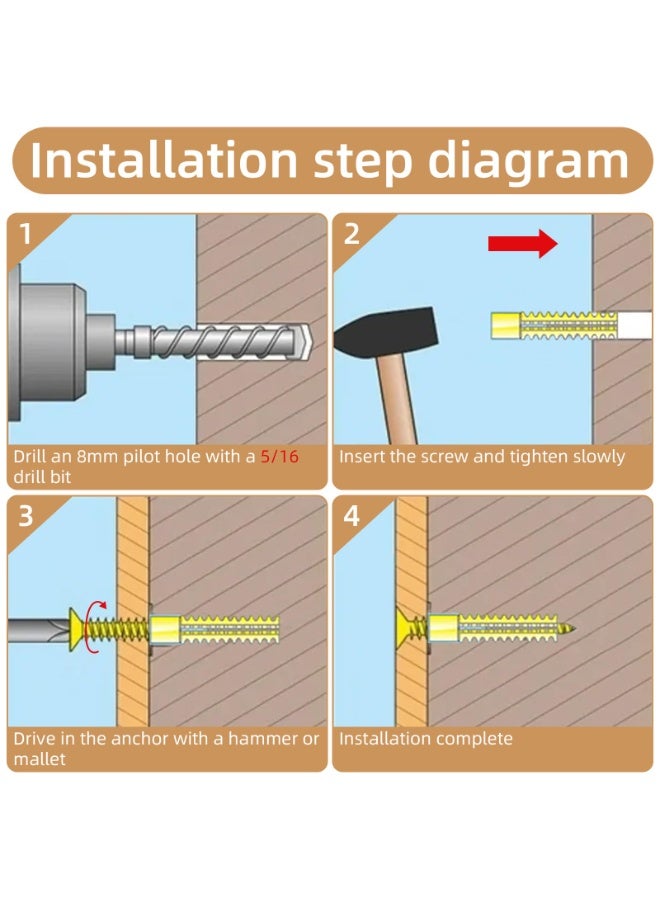 Installation step diagram

1

Drill an 8mm pilot hole with a 5/16 drill bit

2

Insert the screw and tighten slowly

3

Drive in the anchor with a hammer or mallet

4

Installation complete