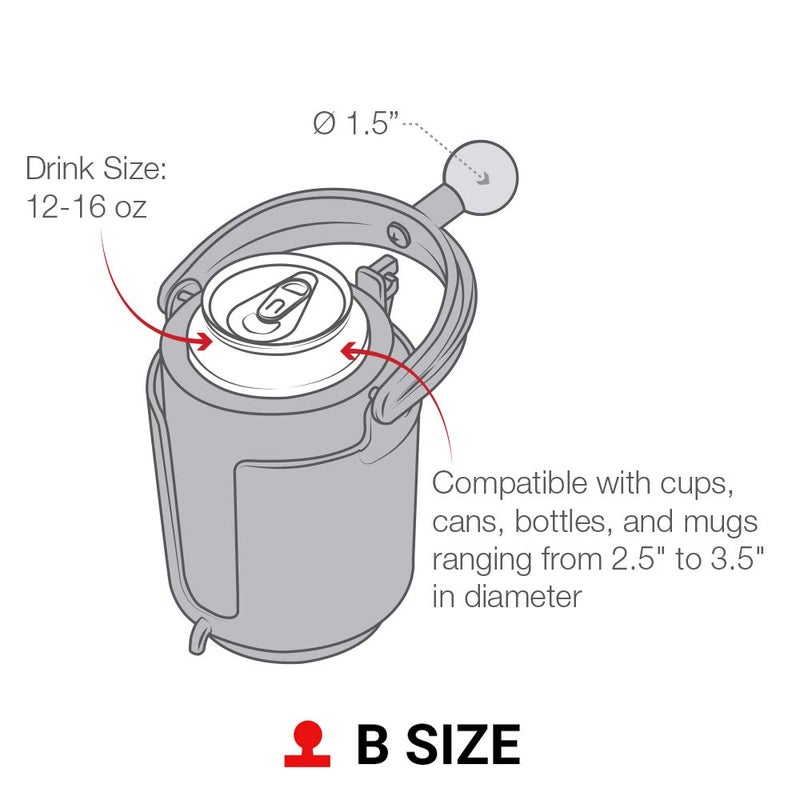 Ø 1.5”

Drink Size:
12-16 oz

Compatible with cups, cans, bottles, and mugs ranging from 2.5" to 3.5" in diameter

B SIZE