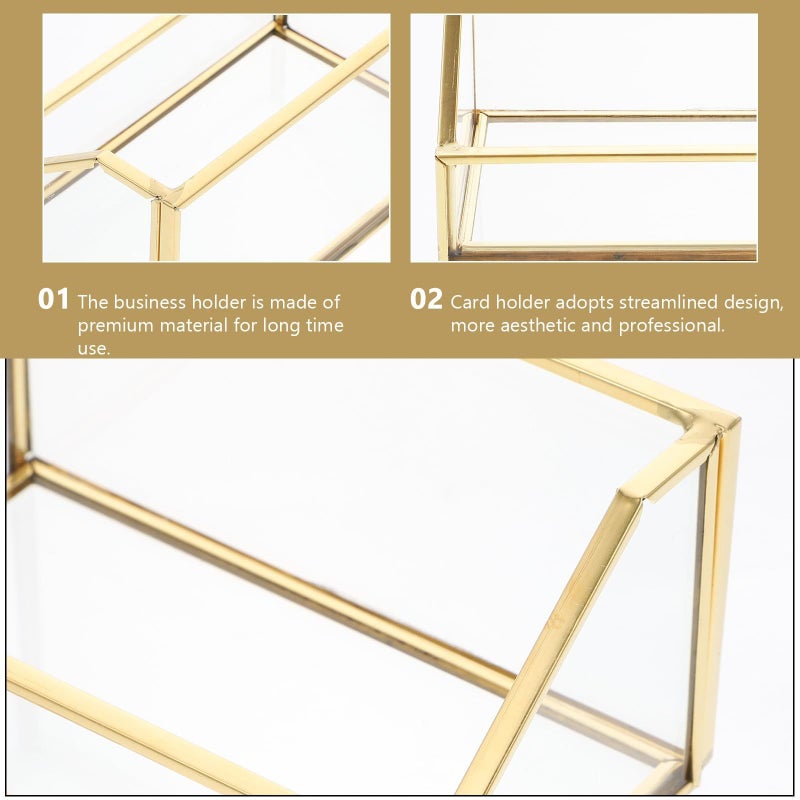 01 The business holder is made of premium material for long time use.

02 Card holder adopts streamlined design, more aesthetic and professional.