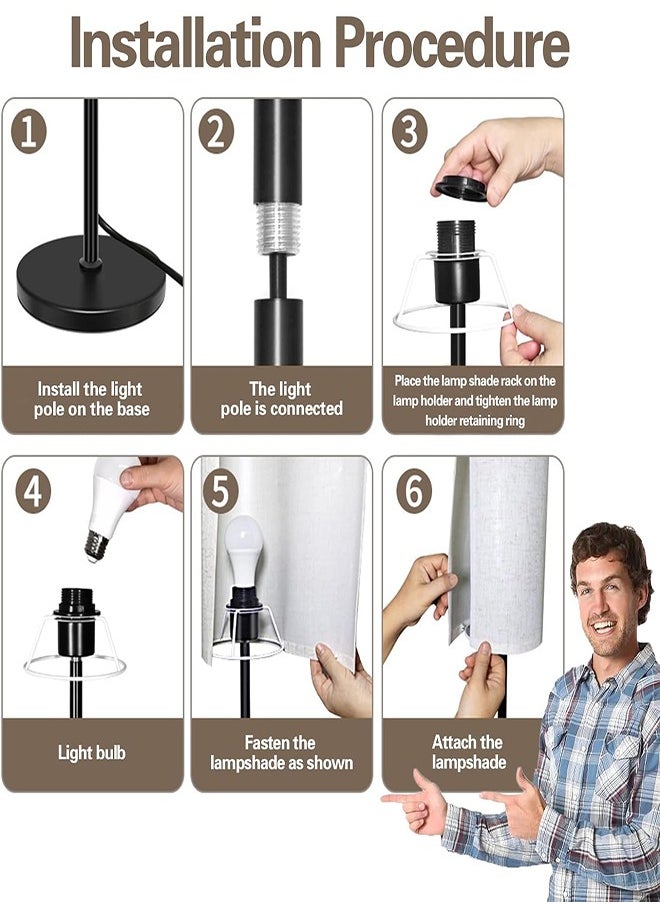 Installation Procedure

1

Install the light pole on the base

2

The light pole is connected

3

Place the lamp shade rack on the lamp holder and tighten the lamp holder retaining ring

4

Light bulb

5

Fasten the lampshade as shown

6

Attach the lampshade