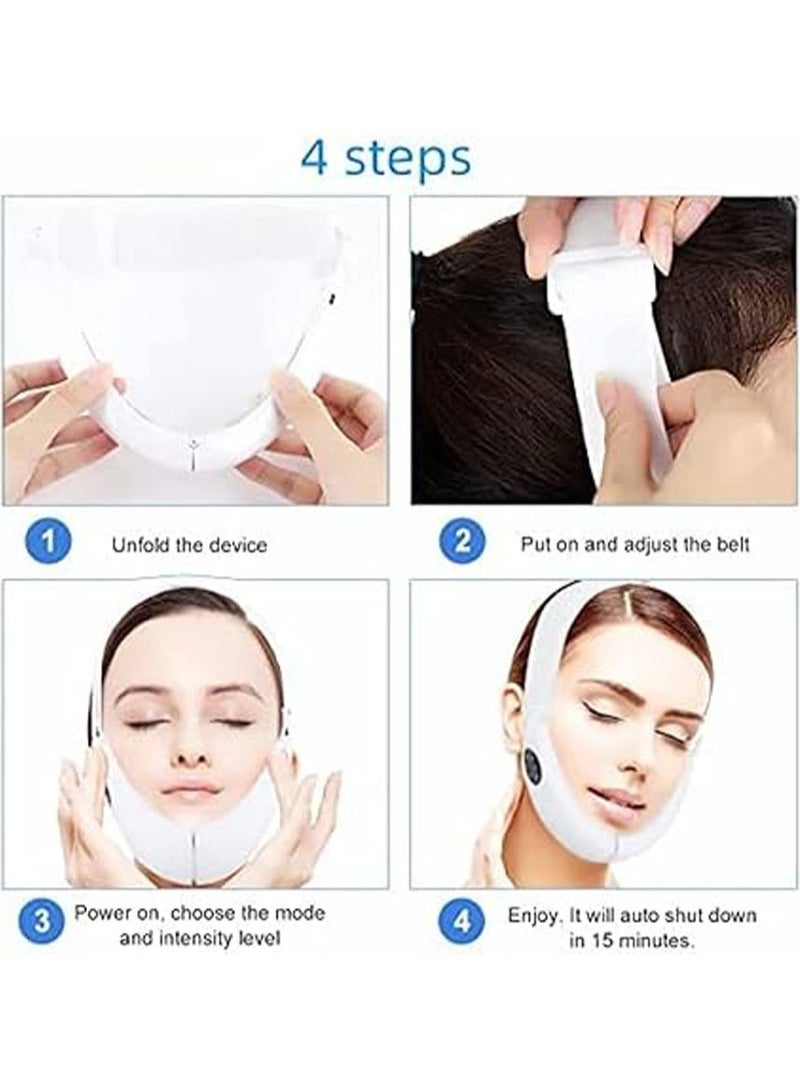 4 steps

1 Unfold the device

2 Put on and adjust the belt

3 Power on, choose the mode and intensity level

4 Enjoy. It will auto shut down in 15 minutes.