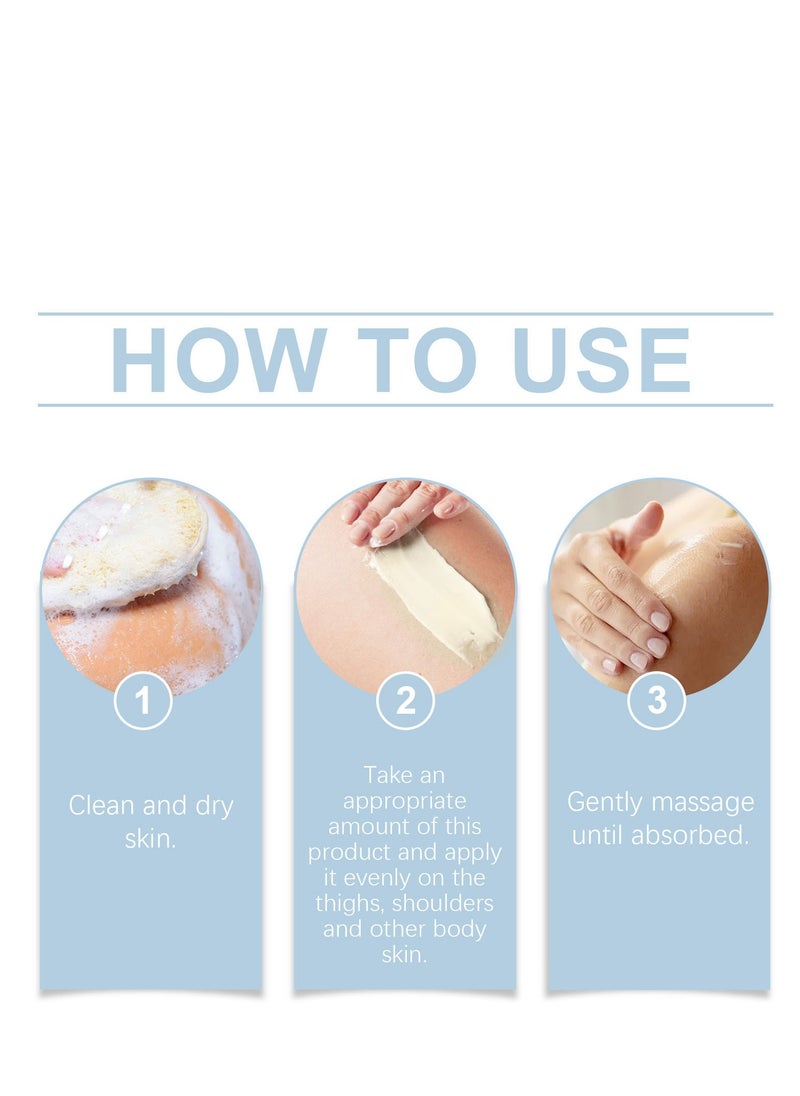 HOW TO USE

1

Clean and dry skin.

2

Take an appropriate amount of this product and apply it evenly on the thighs, shoulders and other body skin.

3

Gently massage until absorbed.