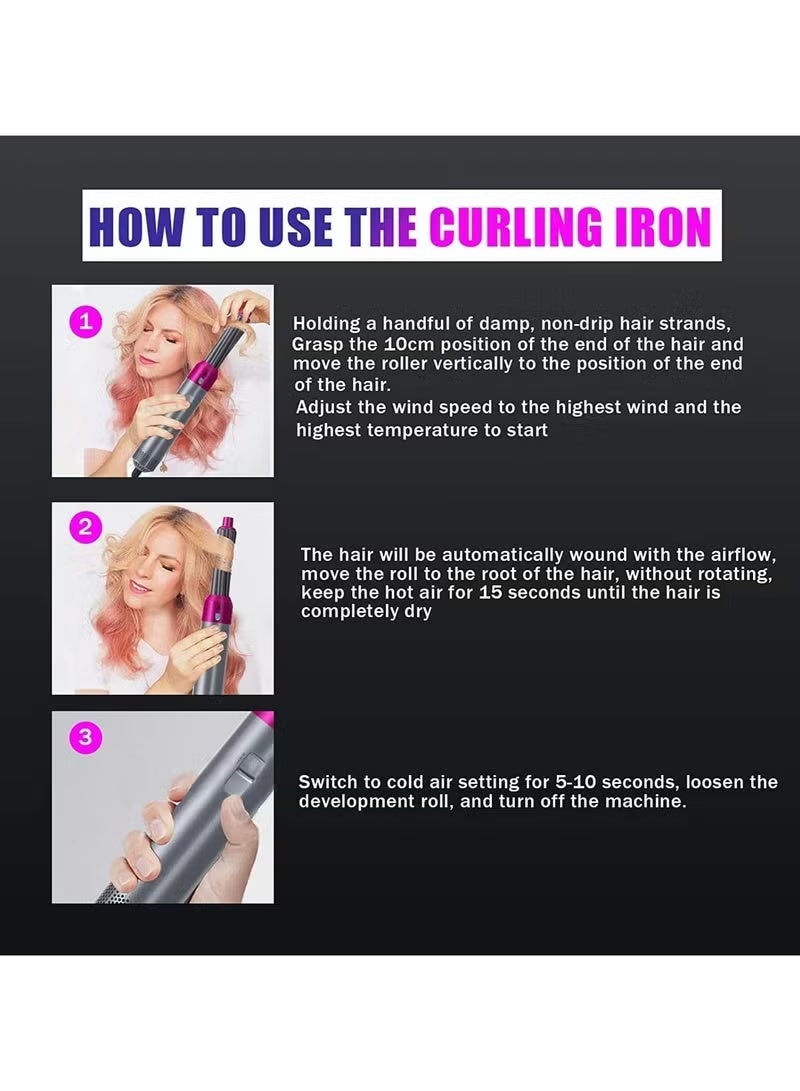 HOW TO USE THE CURLING IRON

1

Holding a handful of damp, non-drip hair strands, Grasp the 10cm position of the end of the hair and move the roller vertically to the position of the end of the hair.
Adjust the wind speed to the highest wind and the highest temperature to start

2

The hair will be automatically wound with the airflow, move the roll to the root of the hair, without rotating, keep the hot air for 15 seconds until the hair is completely dry

3

Switch to cold air setting for 5-10 seconds, loosen the development roll, and turn off the machine.