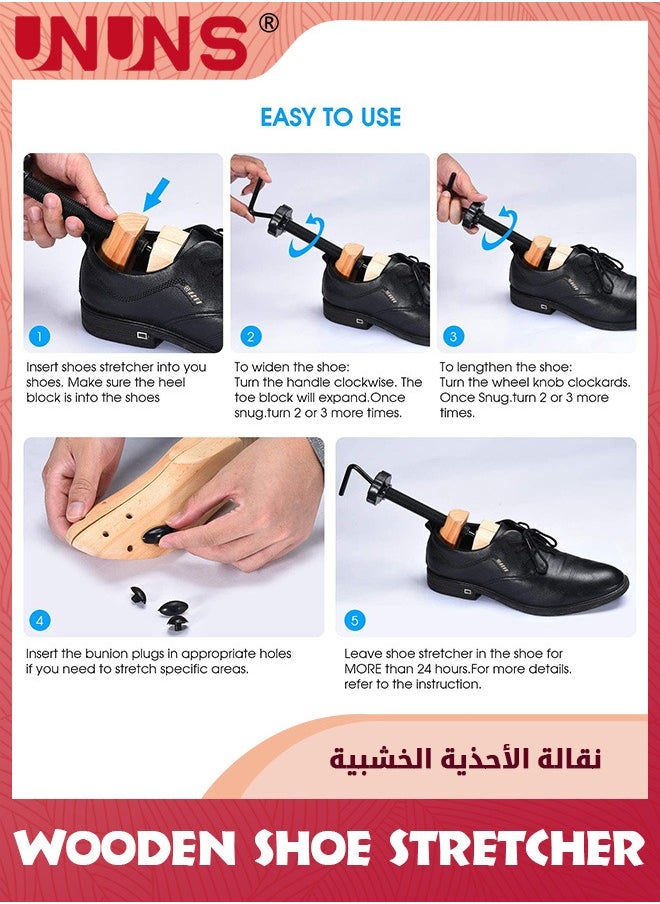 UNUNS®

EASY TO USE

1

Insert shoes stretcher into you shoes. Make sure the heel block is into the shoes

2

To widen the shoe: Turn the handle clockwise. The toe block will expand.Once snug.turn 2 or 3 more times.

3

To lengthen the shoe: Turn the wheel knob clockards. Once Snug.turn 2 or 3 more times.

4

Insert the bunion plugs in appropriate holes if you need to stretch specific areas.

5

Leave shoe stretcher in the shoe for MORE than 24 hours.For more details. refer to the instruction.

نقالة الأحذية الخشبية

WOODEN SHOE STRETCHER