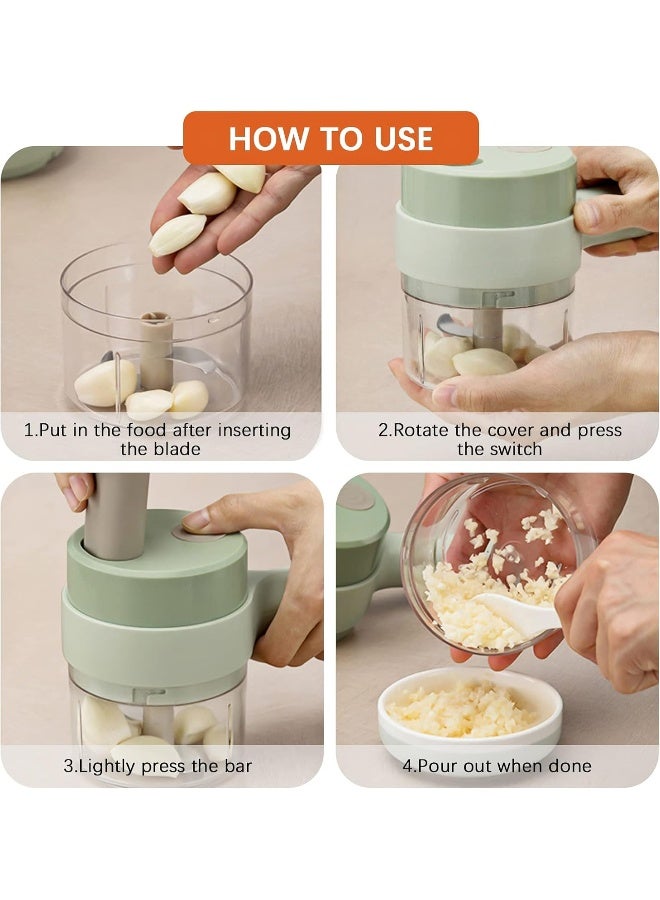 HOW TO USE

1.Put in the food after inserting the blade

2.Rotate the cover and press the switch

3.Lightly press the bar

4.Pour out when done