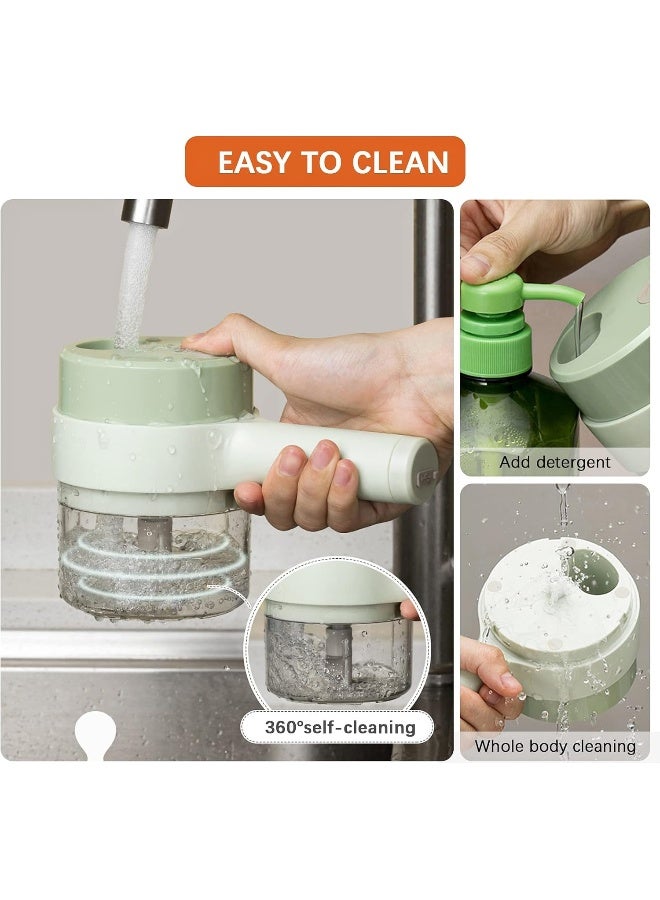 EASY TO CLEAN

360°self-cleaning

Add detergent

Whole body cleaning