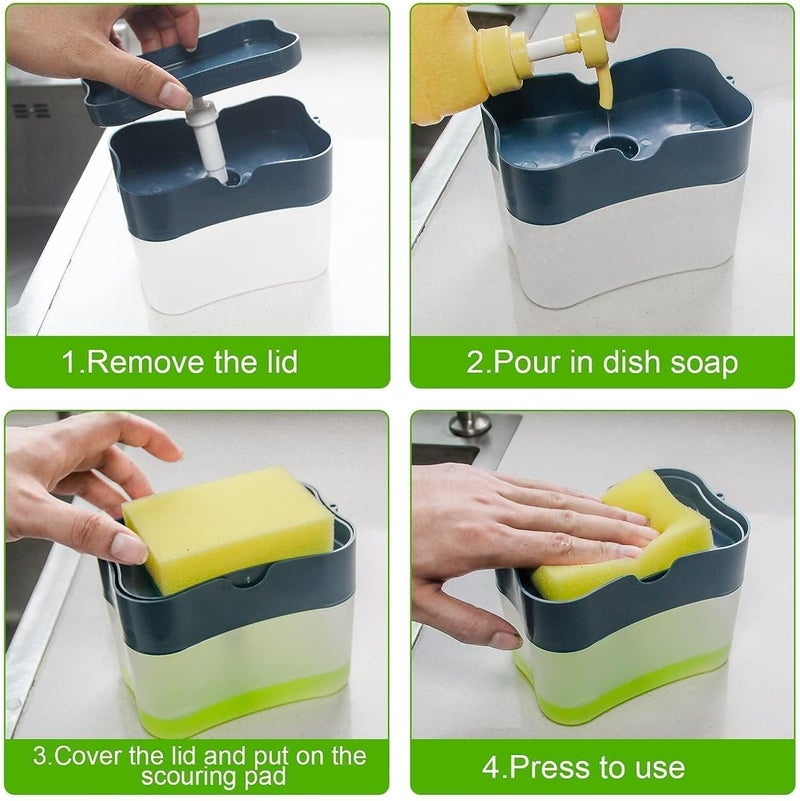 1.Remove the lid

2.Pour in dish soap

3.Cover the lid and put on the scouring pad

4.Press to use