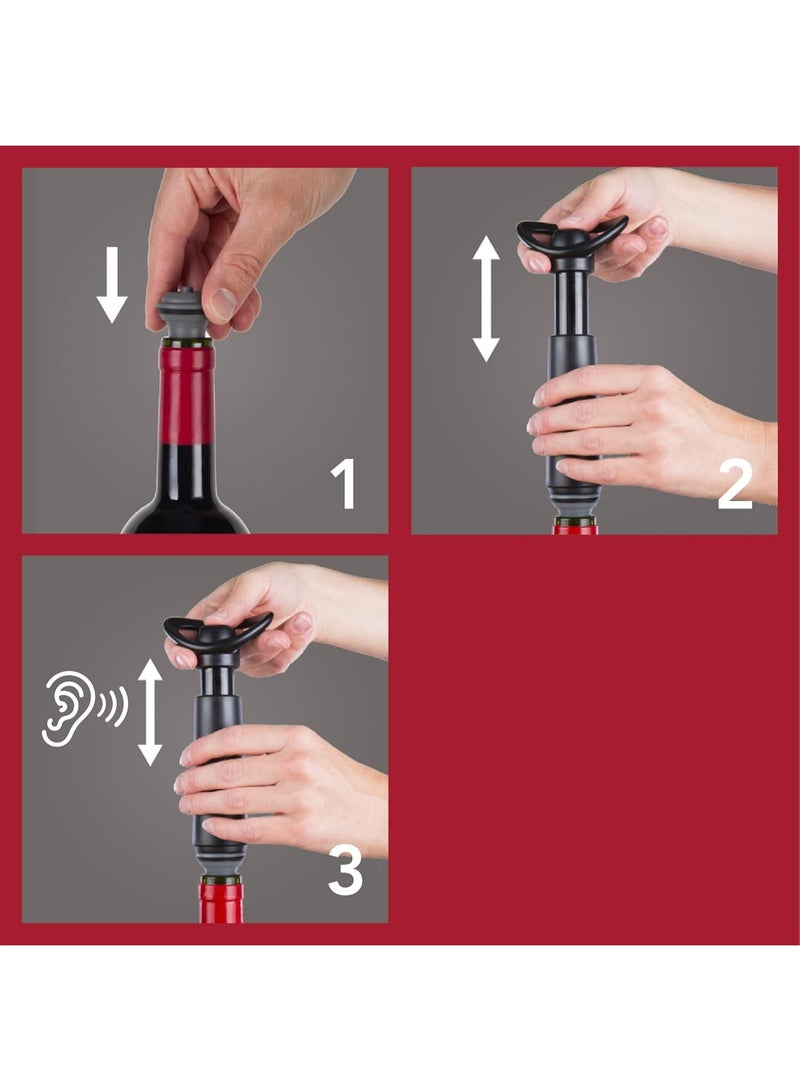 1

2

3