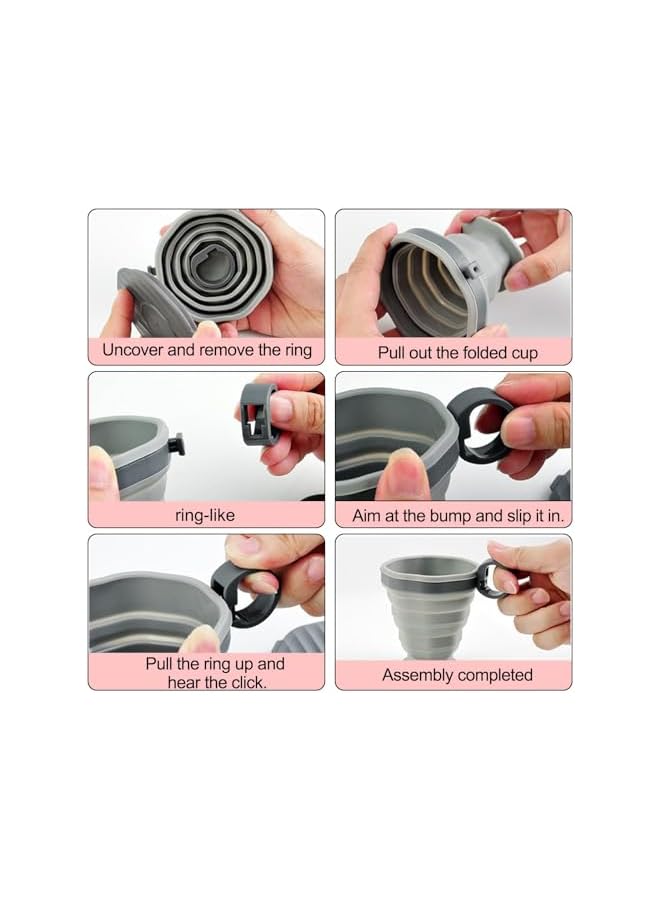 Uncover and remove the ring

Pull out the folded cup

ring-like

Aim at the bump and slip it in.

Pull the ring up and hear the click.

Assembly completed