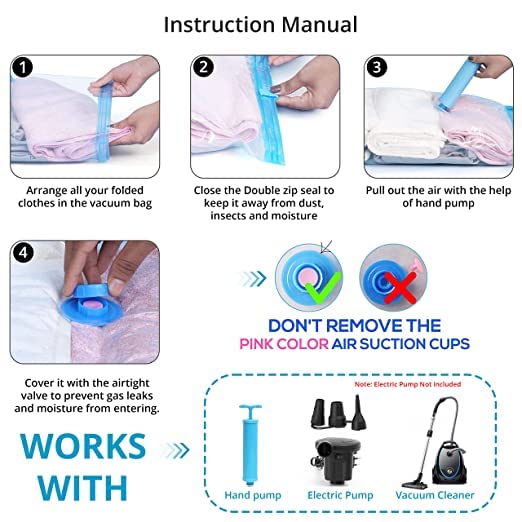 Instruction Manual

1

Arrange all your folded clothes in the vacuum bag

2

Close the Double zip seal to keep it away from dust, insects and moisture

3

Pull out the air with the help of hand pump

4

Cover it with the airtight valve to prevent gas leaks and moisture from entering.

DON'T REMOVE THE PINK COLOR AIR SUCTION CUPS

WORKS WITH

Note: Electric Pump Not Included

Hand pump

Electric Pump

Vacuum Cleaner