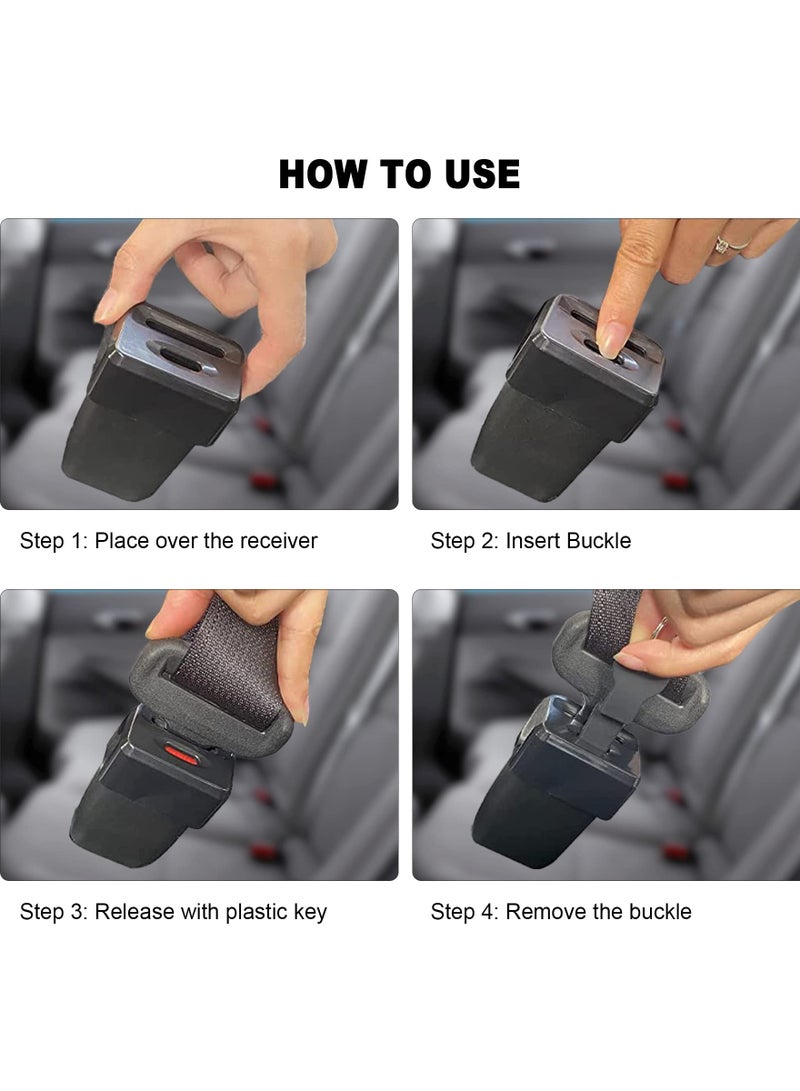 HOW TO USE

Step 1: Place over the receiver

Step 2: Insert Buckle

Step 3: Release with plastic key

Step 4: Remove the buckle