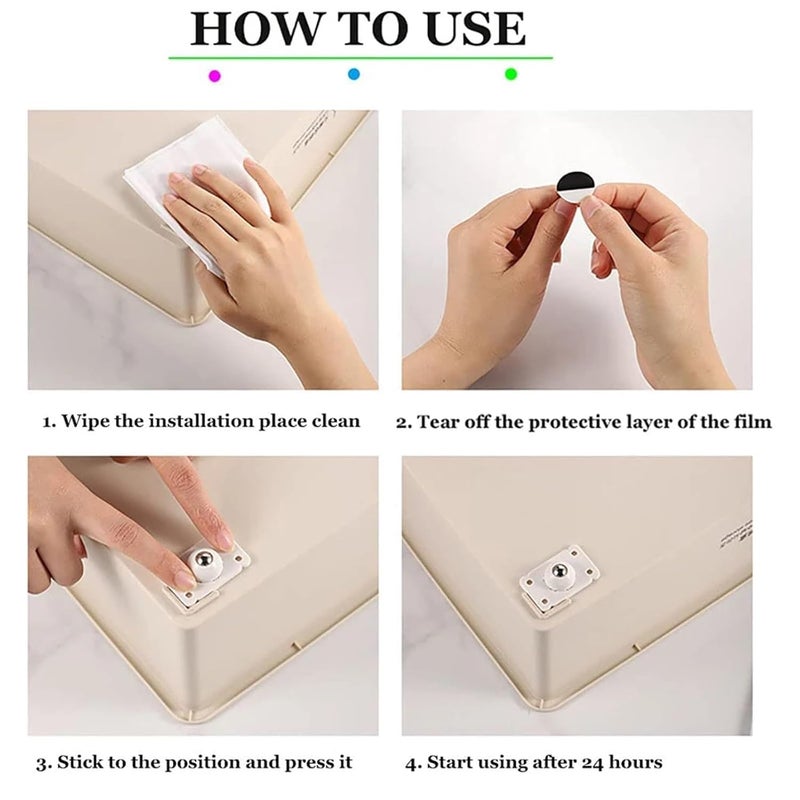 HOW TO USE

1. Wipe the installation place clean

2. Tear off the protective layer of the film

3. Stick to the position and press it

4. Start using after 24 hours