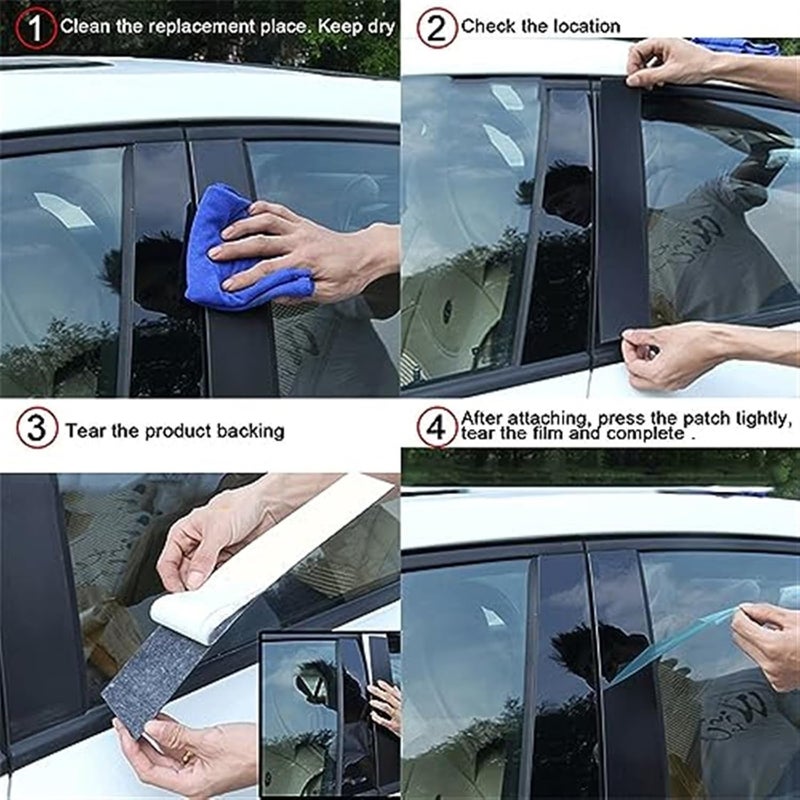 1 Clean the replacement place. Keep dry

2 Check the location

3 Tear the product backing

4 After attaching, press the patch lightly, tear the film and complete .